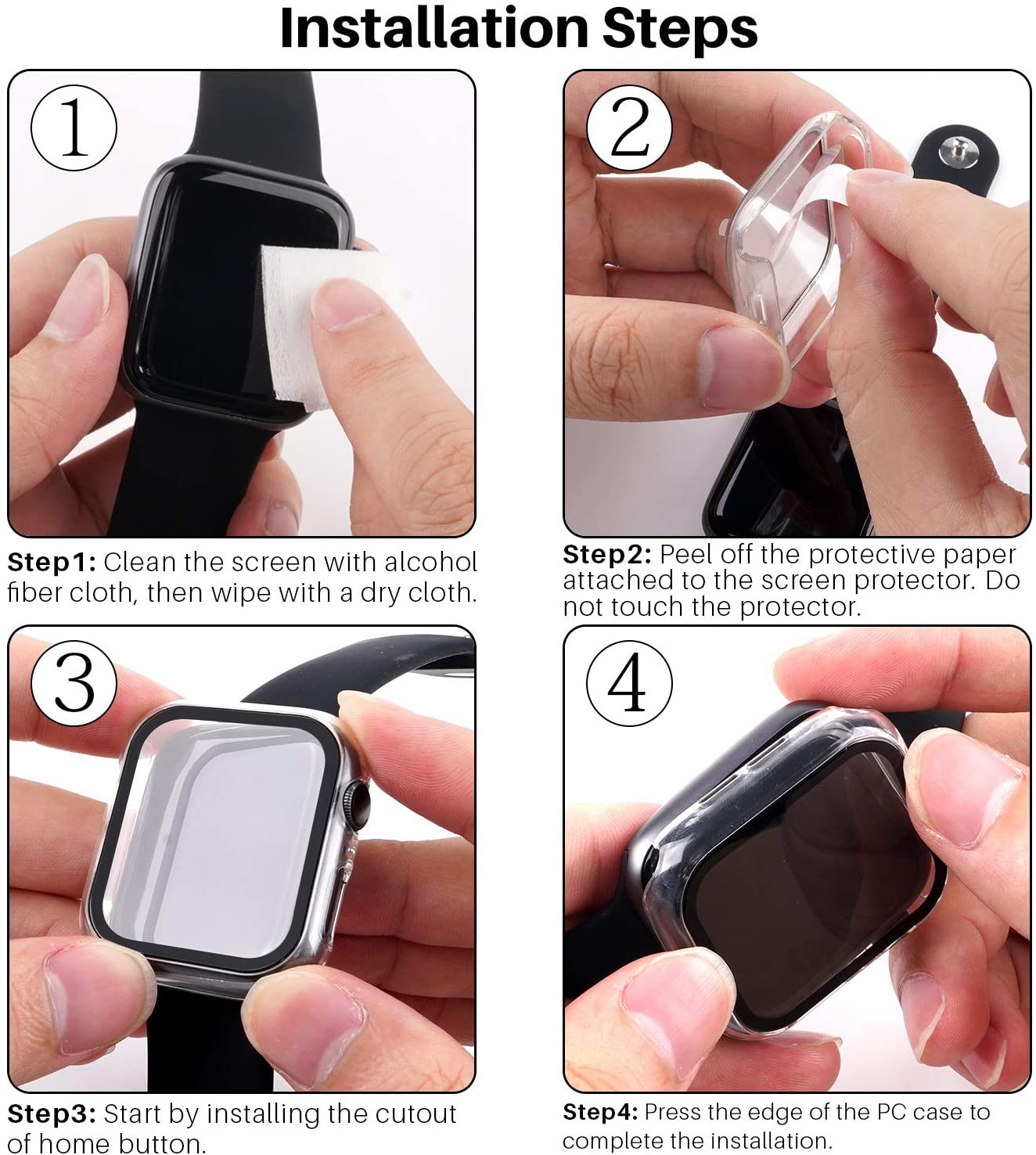 Installation Steps

1

Step1: Clean the screen with alcohol fiber cloth, then wipe with a dry cloth.

2

Step2: Peel off the protective paper attached to the screen protector. Do not touch the protector.

3

Step3: Start by installing the cutout of home button.

4

Step4: Press the edge of the PC case to complete the installation.