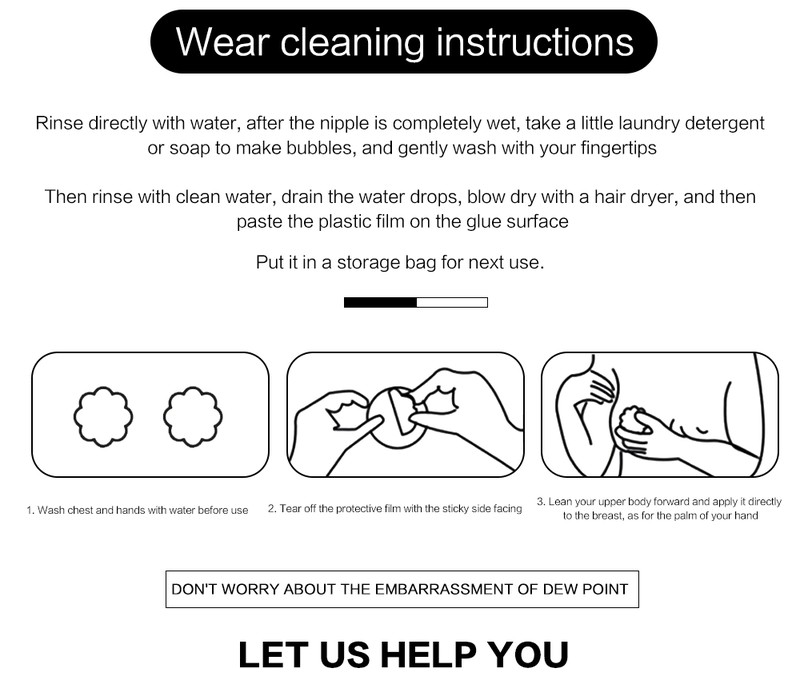 Wear cleaning instructions

Rinse directly with water, after the nipple is completely wet, take a little laundry detergent or soap to make bubbles, and gently wash with your fingertips

Then rinse with clean water, drain the water drops, blow dry with a hair dryer, and then paste the plastic film on the glue surface

Put it in a storage bag for next use.

1. Wash chest and hands with water before use

2. Tear off the protective film with the sticky side facing

3. Lean your upper body forward and apply it directly to the breast, as for the palm of your hand

DON'T WORRY ABOUT THE EMBARRASSMENT OF DEW POINT

LET US HELP YOU