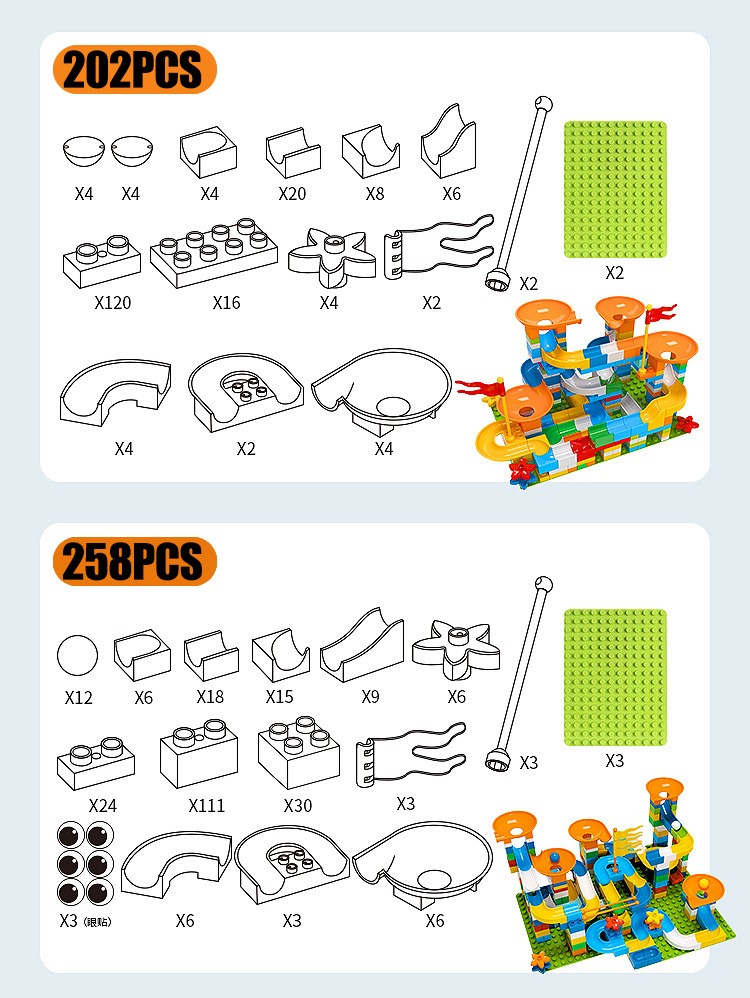 202PCS

X4 X4 X4 X20 X8 X6

X120 X16 X4 X2 X2 X2

X4 X2 X4

258PCS

X12 X6 X18 X15 X9 X6

X24 X111 X30 X3 X3 X3

X3 (眼贴) X6 X3 X6