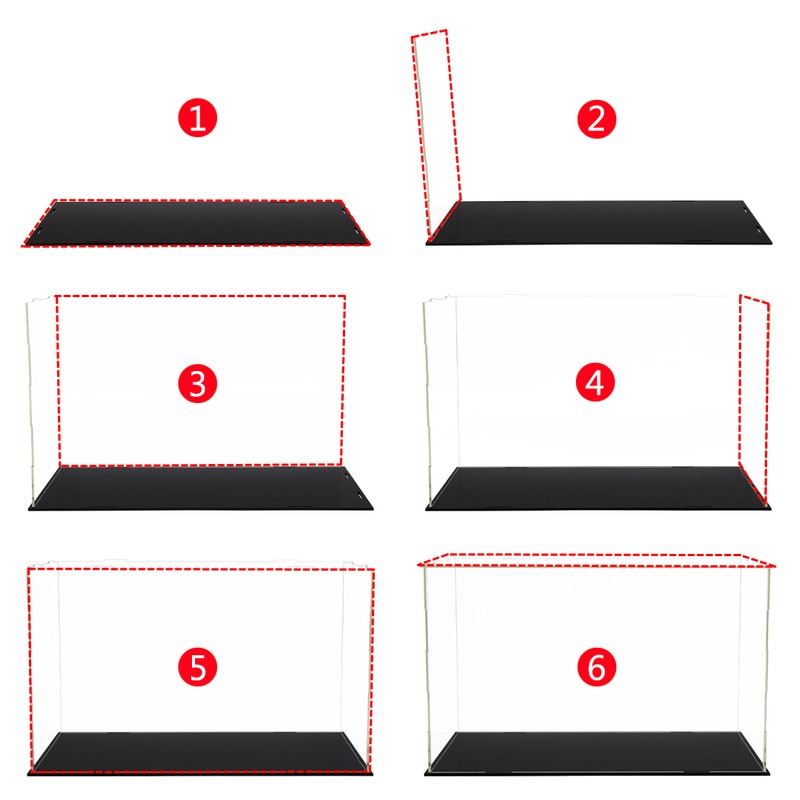 1

2

3

4

5

6