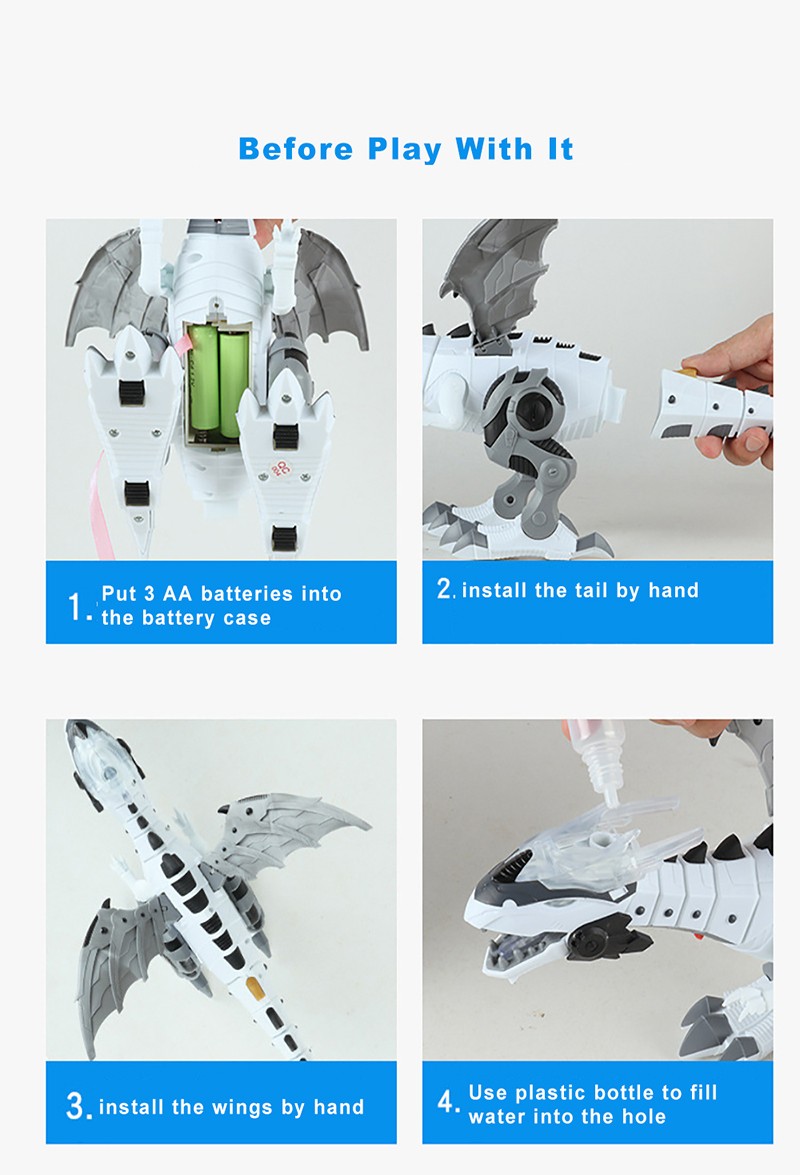 Before Play With It

1. Put 3 AA batteries into the battery case

2. install the tail by hand

3. install the wings by hand

4. Use plastic bottle to fill water into the hole