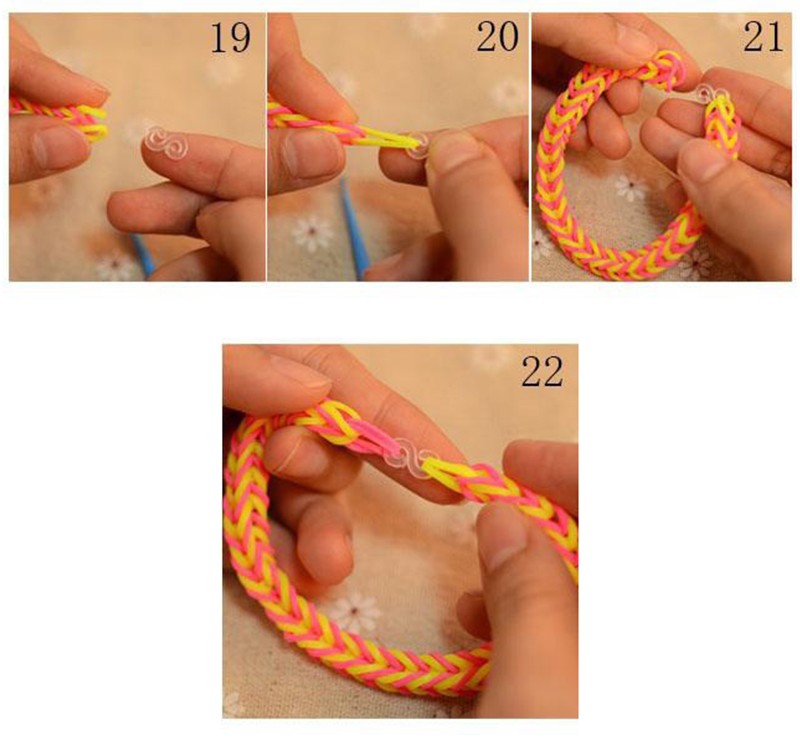 19

20

21

22