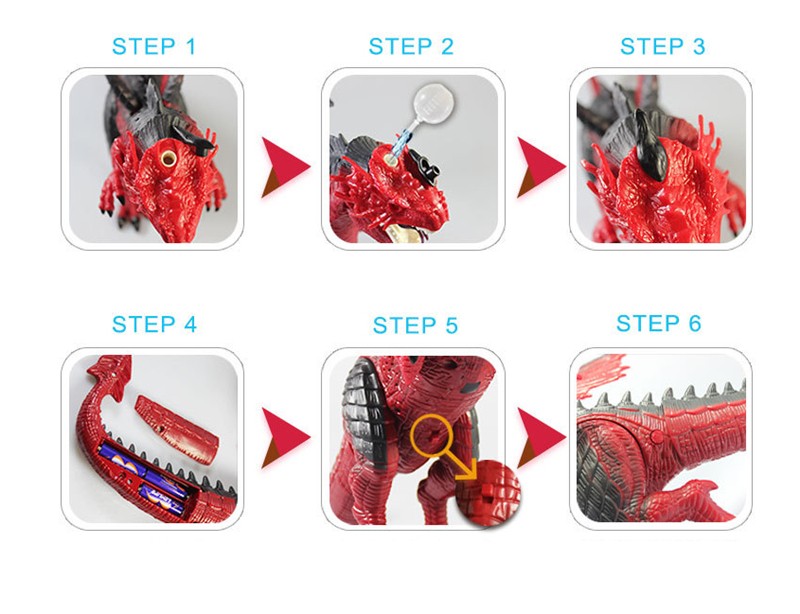 STEP 1

STEP 2

STEP 3

STEP 4

STEP 5

STEP 6