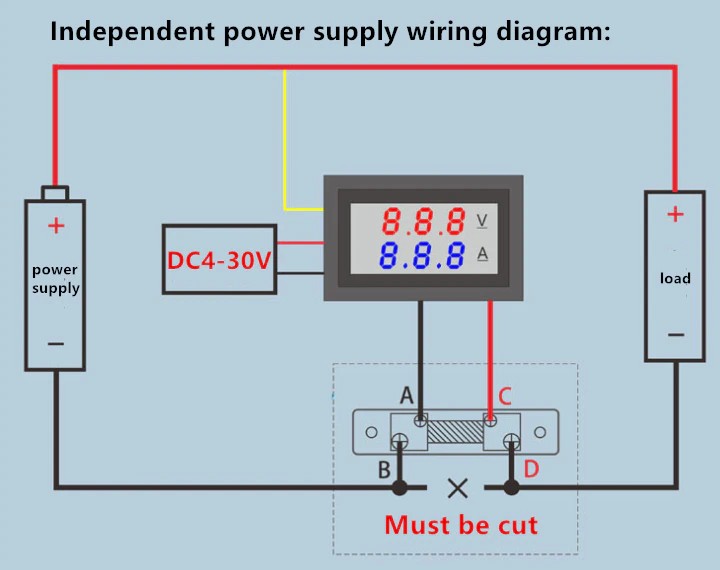 Independent power supply wiring diagram:

+
power supply
−

DC4-30V

8.8.8 V
8.8.8 A

+
load
−

A
C
B
D
×
Must be cut