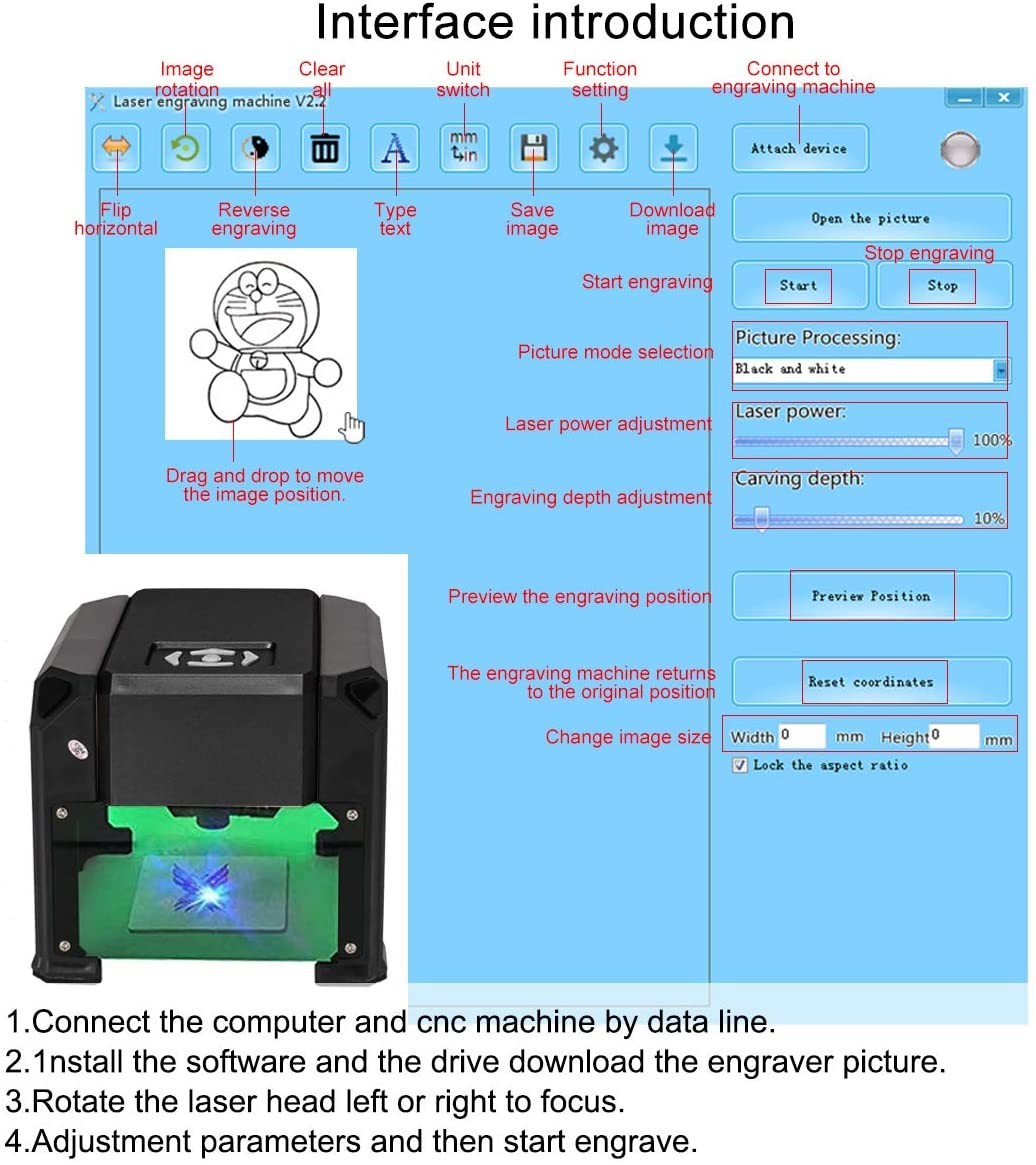 Interface introduction

Image rotation
Clear all
Unit switch
Function setting
Connect to engraving machine

Laser engraving machine V2.2

mm
in

Attach device

Flip horizontal
Reverse engraving
Type text
Save image
Download image

Open the picture

Stop engraving
Start engraving
Start
Stop

Picture mode selection
Picture Processing:
Black and white

Laser power adjustment
Laser power:
100%

Drag and drop to move the image position.

Engraving depth adjustment
Carving depth:
10%

Preview the engraving position
Preview Position

The engraving machine returns to the original position
Reset coordinates

Change image size
Width 0 mm Height 0 mm
Lock the aspect ratio

1.Connect the computer and cnc machine by data line.
2.1nstall the software and the drive download the engraver picture.
3.Rotate the laser head left or right to focus.
4.Adjustment parameters and then start engrave.