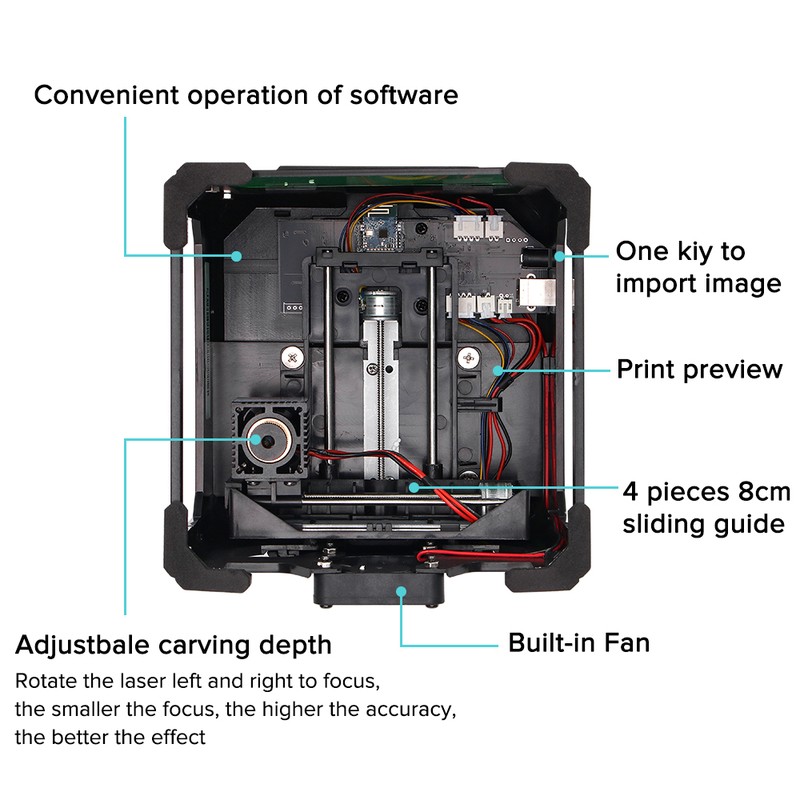 Convenient operation of software

One kiy to import image

Print preview

4 pieces 8cm sliding guide

Adjustbale carving depth

Rotate the laser left and right to focus, the smaller the focus, the higher the accuracy, the better the effect

Built-in Fan