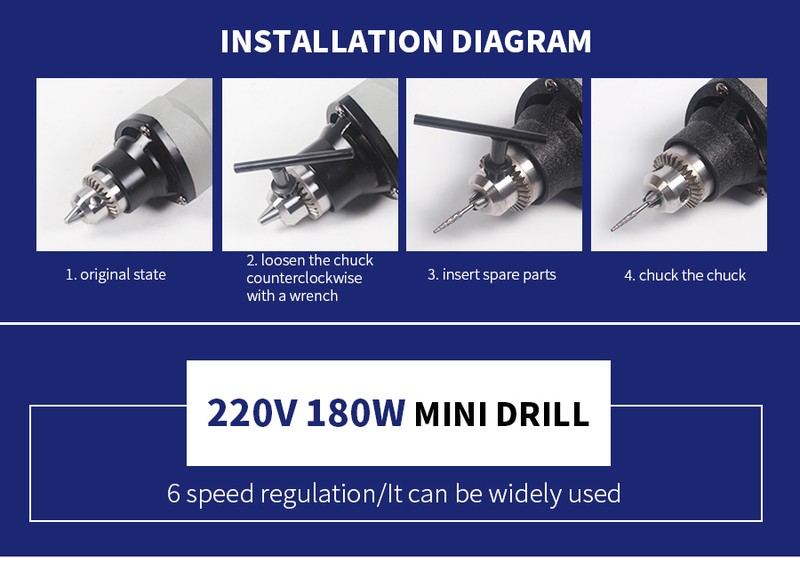 INSTALLATION DIAGRAM

1. original state

2. loosen the chuck counterclockwise with a wrench

3. insert spare parts

4. chuck the chuck

220V 180W MINI DRILL

6 speed regulation/It can be widely used