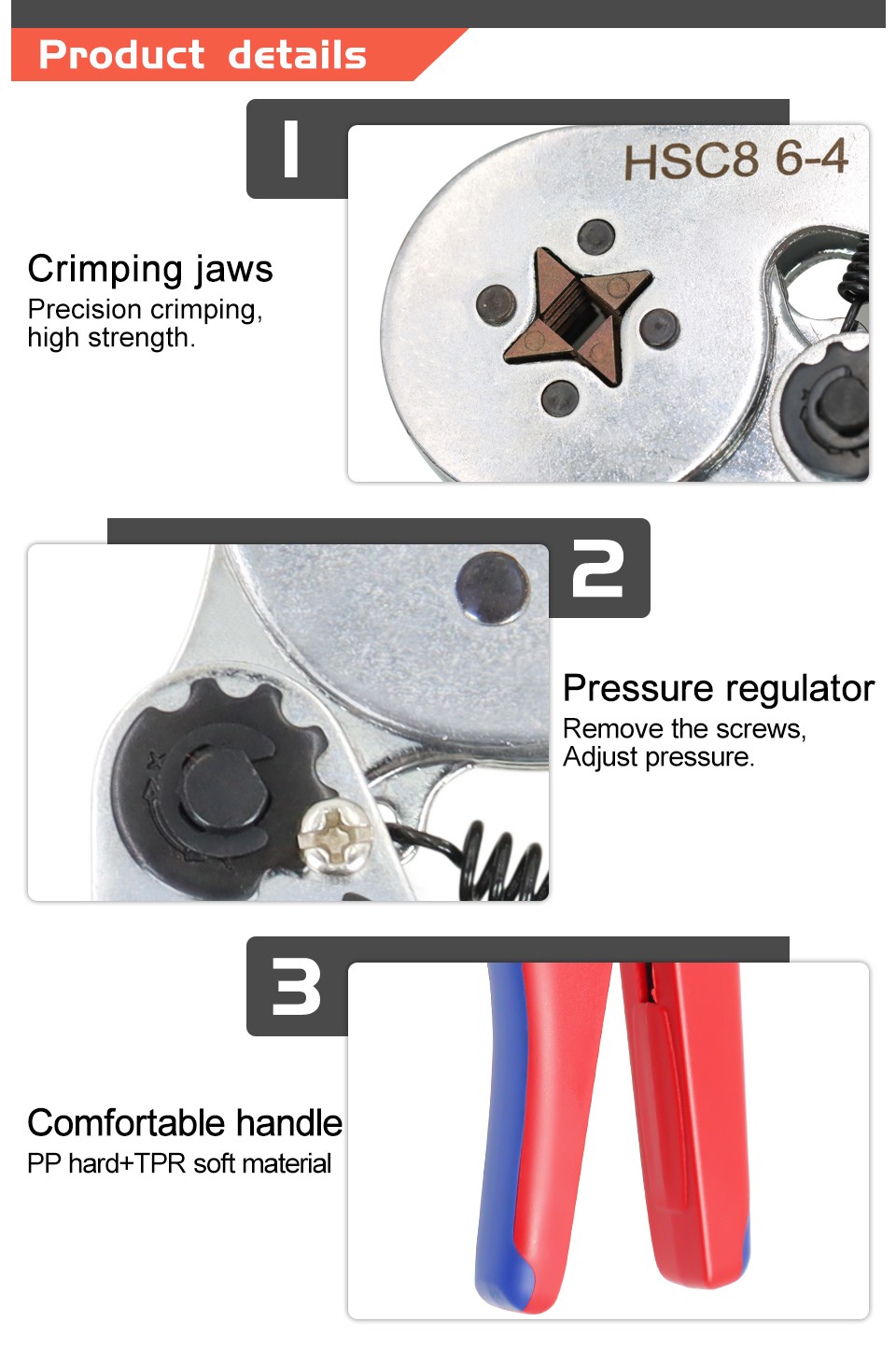 Product details

1

HSC8 6-4

Crimping jaws
Precision crimping, high strength.

2

Pressure regulator
Remove the screws, Adjust pressure.

3

Comfortable handle
PP hard+TPR soft material