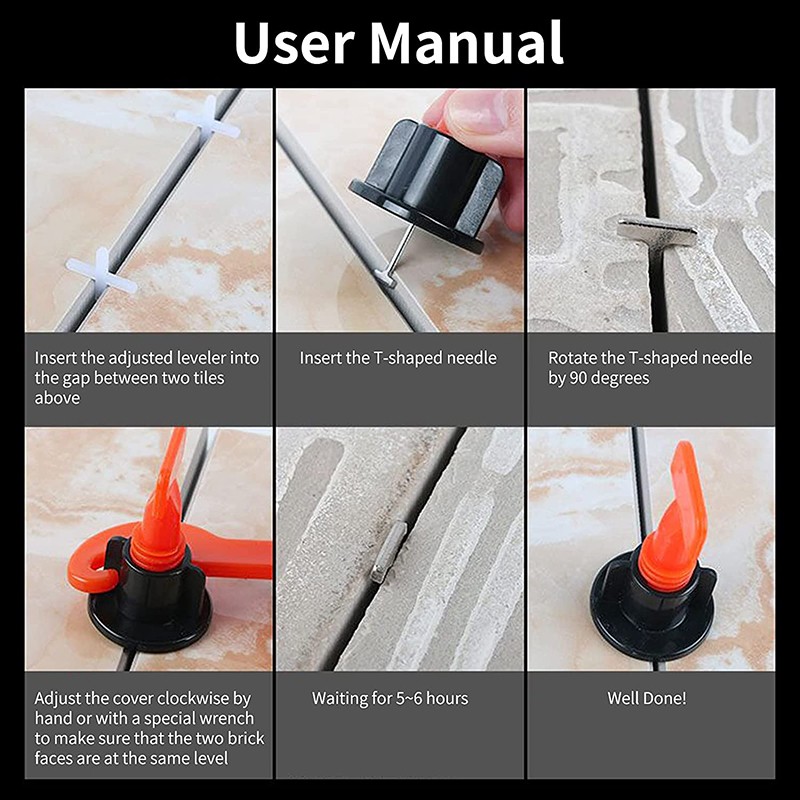 User Manual

Insert the adjusted leveler into the gap between two tiles above

Insert the T-shaped needle

Rotate the T-shaped needle by 90 degrees

Adjust the cover clockwise by hand or with a special wrench to make sure that the two brick faces are at the same level

Waiting for 5~6 hours

Well Done!