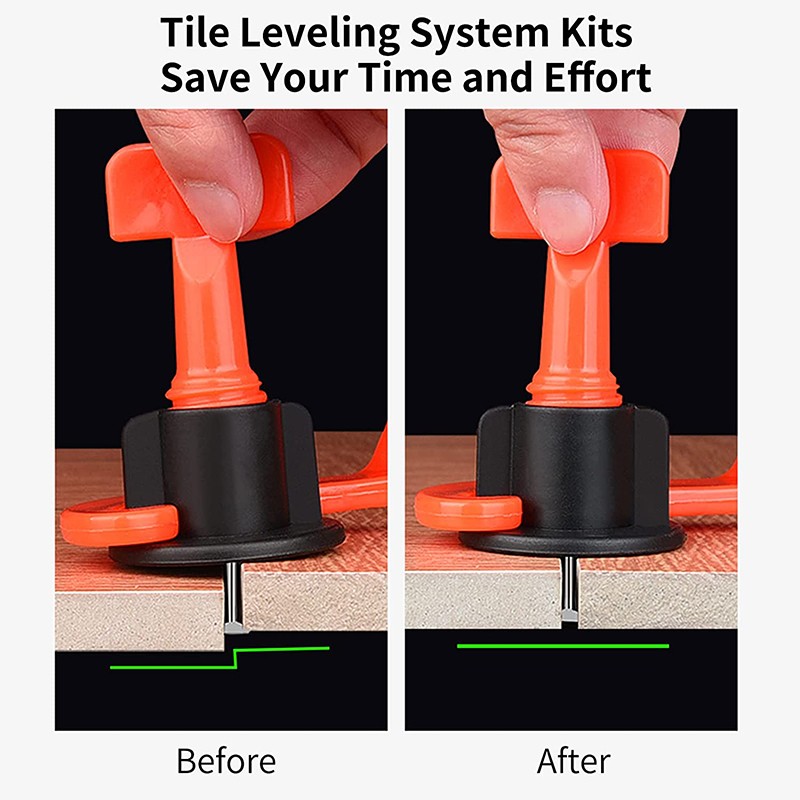 Tile Leveling System Kits
Save Your Time and Effort

Before

After