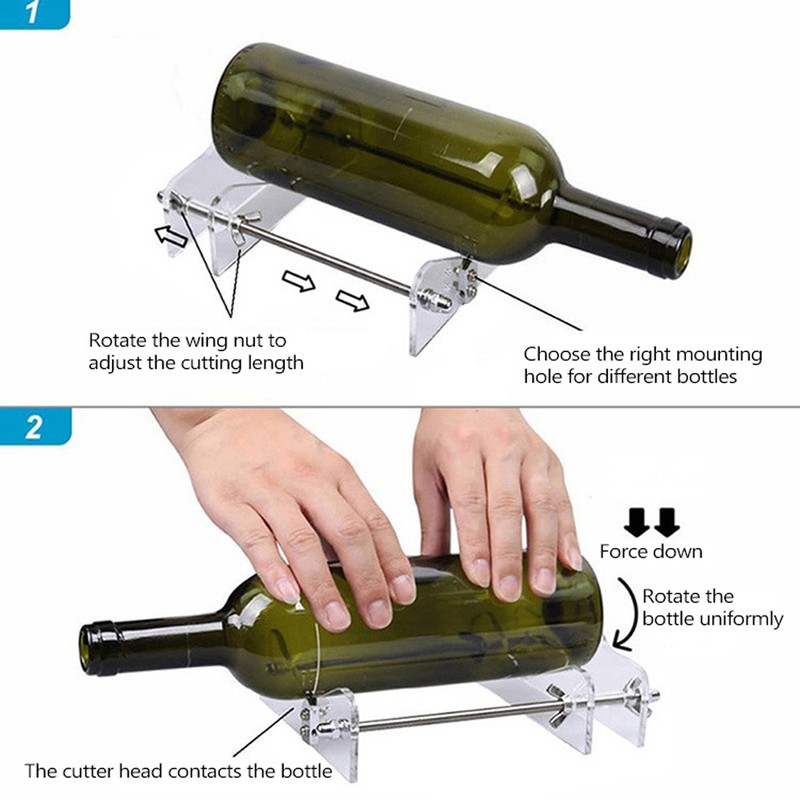 1

Rotate the wing nut to adjust the cutting length

Choose the right mounting hole for different bottles

2

Force down

Rotate the bottle uniformly

The cutter head contacts the bottle