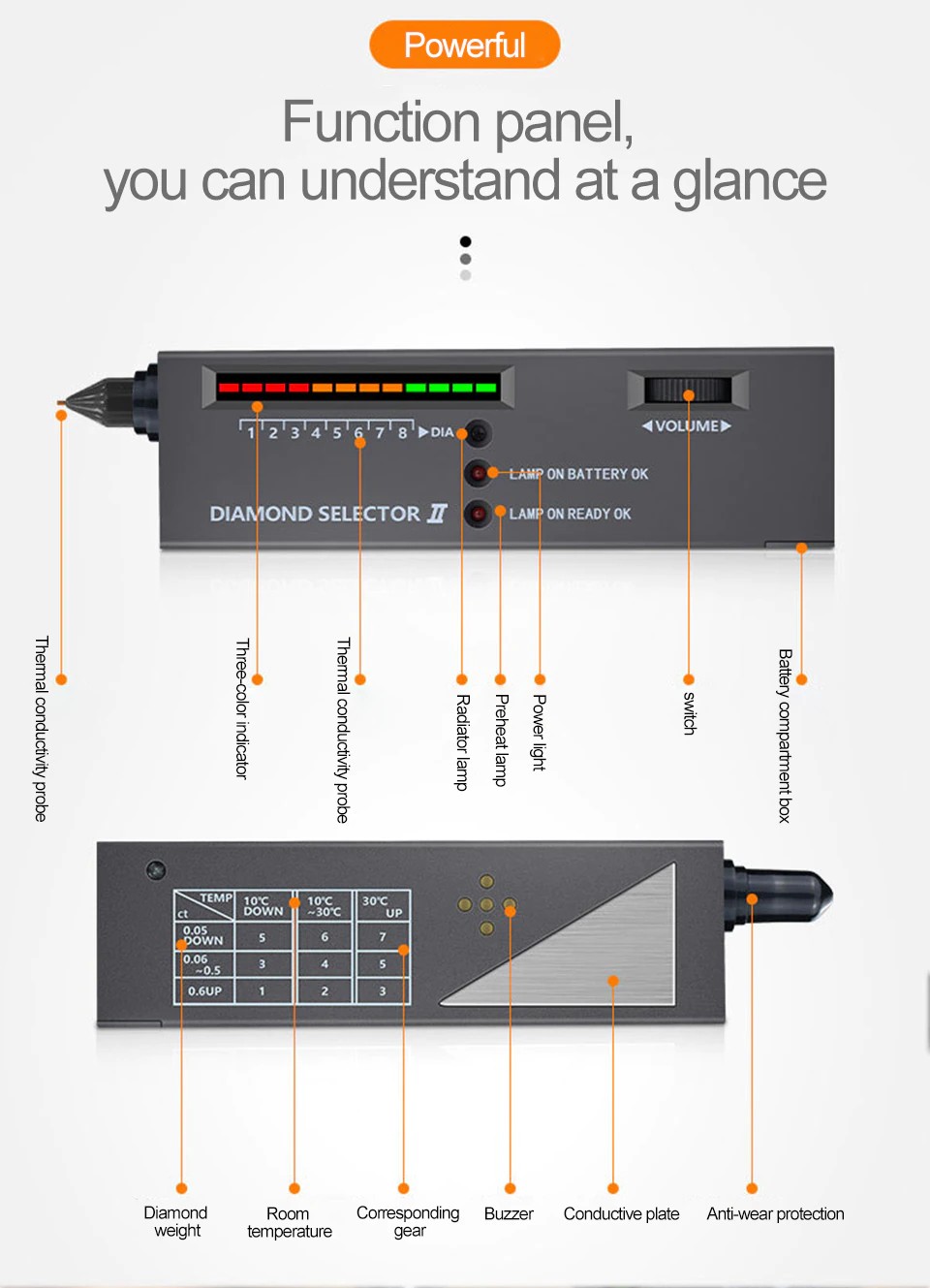 Powerful

Function panel, you can understand at a glance

1 2 3 4 5 6 7 8 ▶DIA

◀VOLUME▶

LAMP ON BATTERY OK

LAMP ON READY OK

DIAMOND SELECTOR II

Thermal conductivity probe

Three-color indicator

Thermal conductivity probe

Radiator lamp

Preheat lamp

Power light

switch

Battery compartment box

| TEMP / ct | 10℃ DOWN | 10℃ ~30℃ | 30℃ UP |
|---|---|---|---|
| 0.05 DOWN | 5 | 6 | 7 |
| 0.06 ~0.5 | 3 | 4 | 5 |
| 0.6UP | 1 | 2 | 3 |

Diamond weight

Room temperature

Corresponding gear

Buzzer

Conductive plate

Anti-wear protection