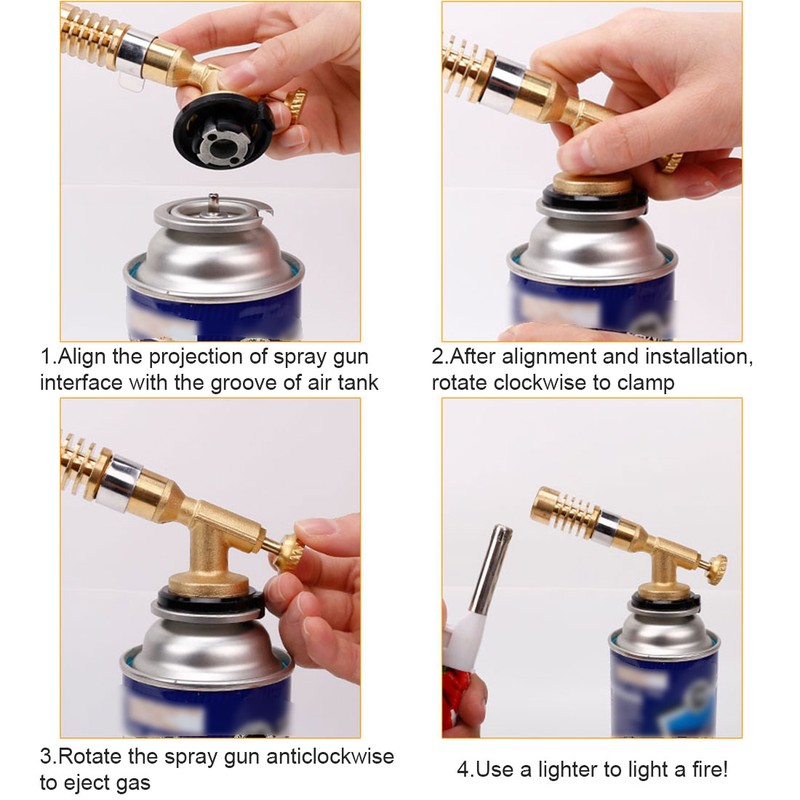 1.Align the projection of spray gun interface with the groove of air tank

2.After alignment and installation, rotate clockwise to clamp

3.Rotate the spray gun anticlockwise to eject gas

4.Use a lighter to light a fire!