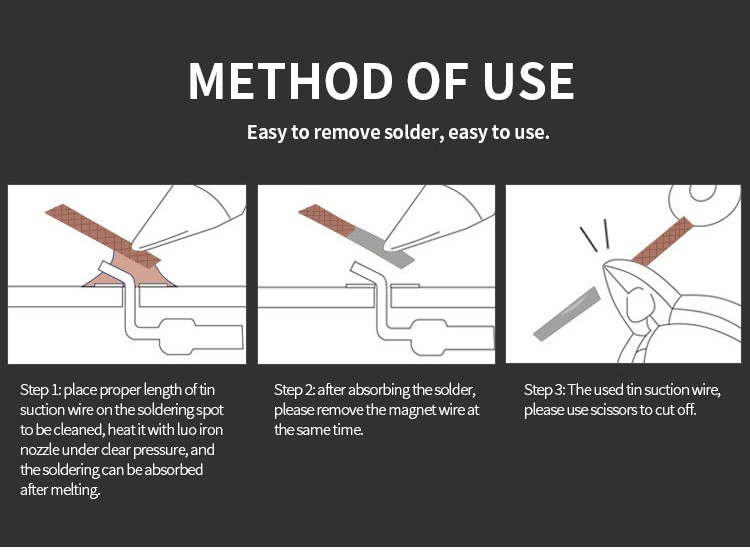 METHOD OF USE

Easy to remove solder, easy to use.

Step 1: place proper length of tin suction wire on the soldering spot to be cleaned, heat it with luo iron nozzle under clear pressure, and the soldering can be absorbed after melting.

Step 2: after absorbing the solder, please remove the magnet wire at the same time.

Step 3: The used tin suction wire, please use scissors to cut off.