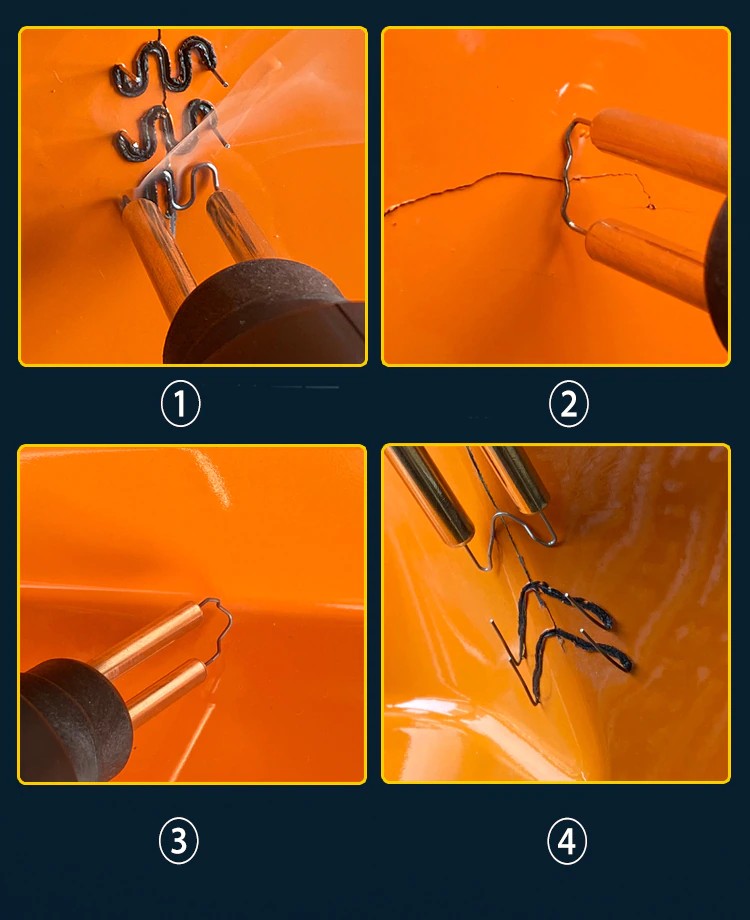 ①

②

③

④