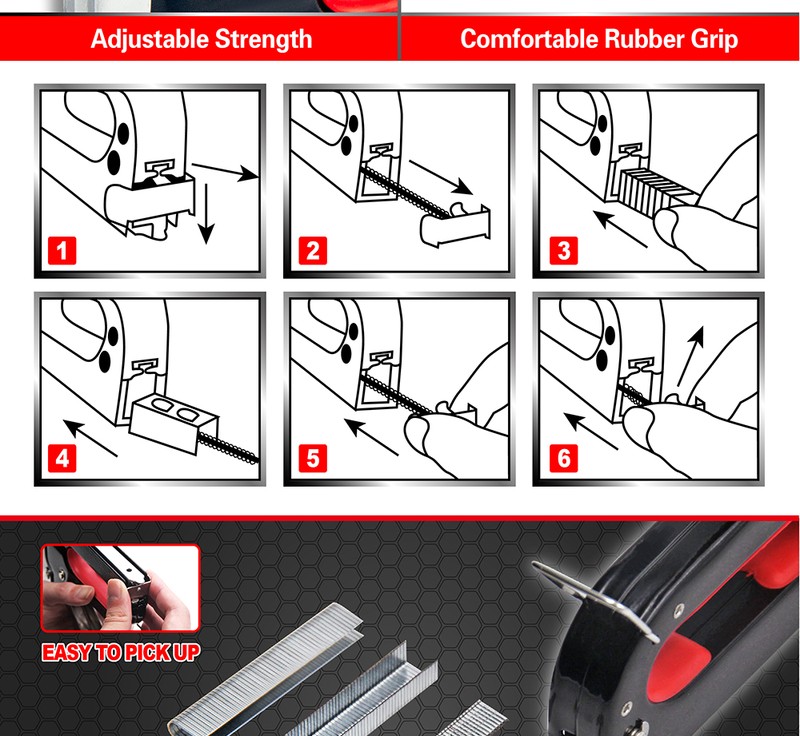 Adjustable Strength

Comfortable Rubber Grip

1

2

3

4

5

6

EASY TO PICK UP