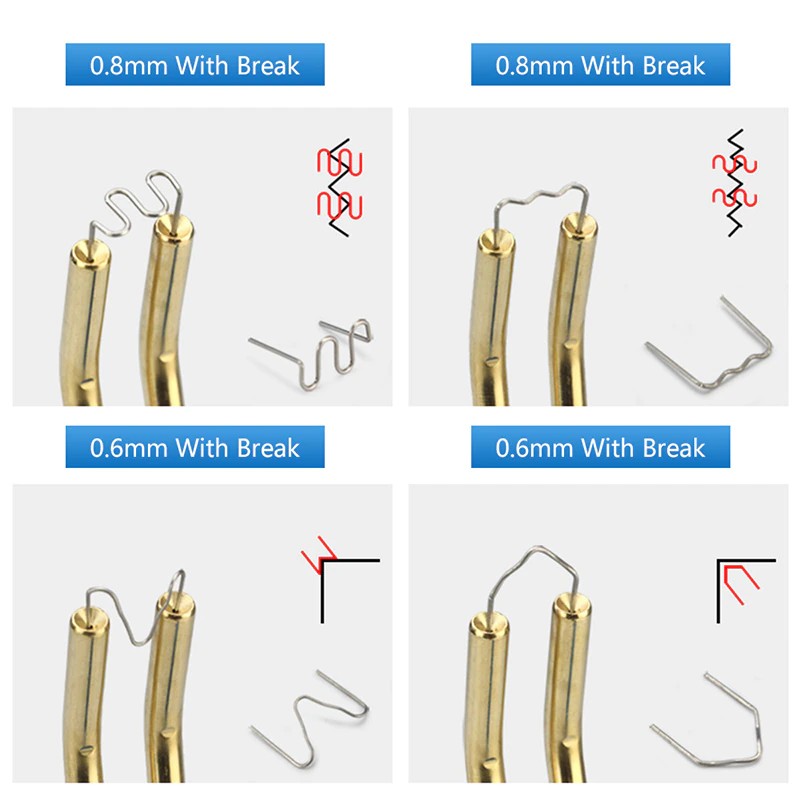 0.8mm With Break

0.8mm With Break

0.6mm With Break

0.6mm With Break