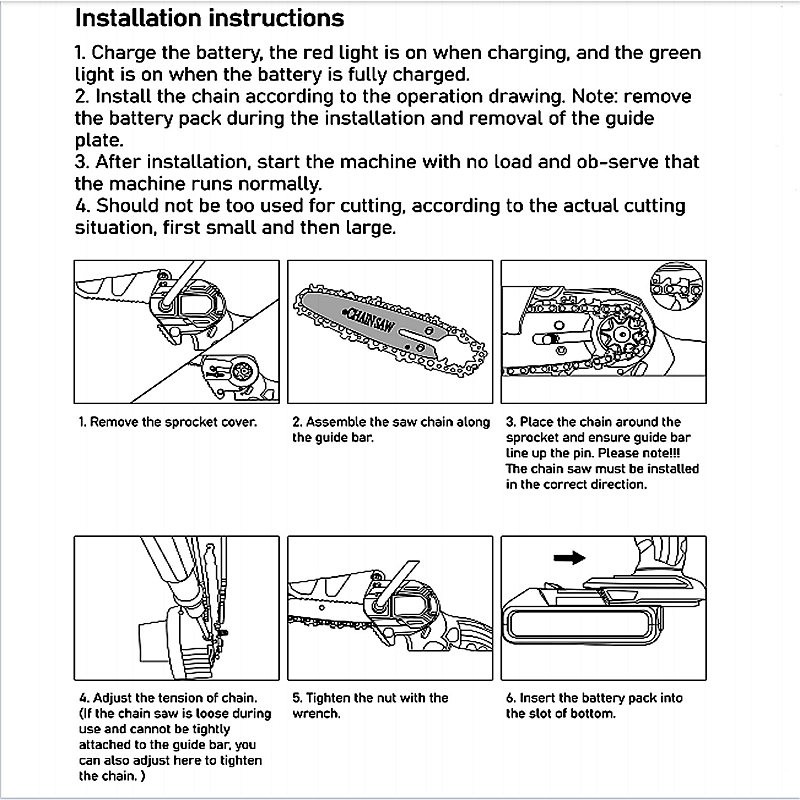 Installation instructions

1. Charge the battery, the red light is on when charging, and the green light is on when the battery is fully charged.
2. Install the chain according to the operation drawing. Note: remove the battery pack during the installation and removal of the guide plate.
3. After installation, start the machine with no load and ob-serve that the machine runs normally.
4. Should not be too used for cutting, according to the actual cutting situation, first small and then large.

CHAIN SAW

1. Remove the sprocket cover.

2. Assemble the saw chain along the guide bar.

3. Place the chain around the sprocket and ensure guide bar line up the pin. Please note!!! The chain saw must be installed in the correct direction.

4. Adjust the tension of chain. (If the chain saw is loose during use and cannot be tightly attached to the guide bar, you can also adjust here to tighten the chain. )

5. Tighten the nut with the wrench.

6. Insert the battery pack into the slot of bottom.