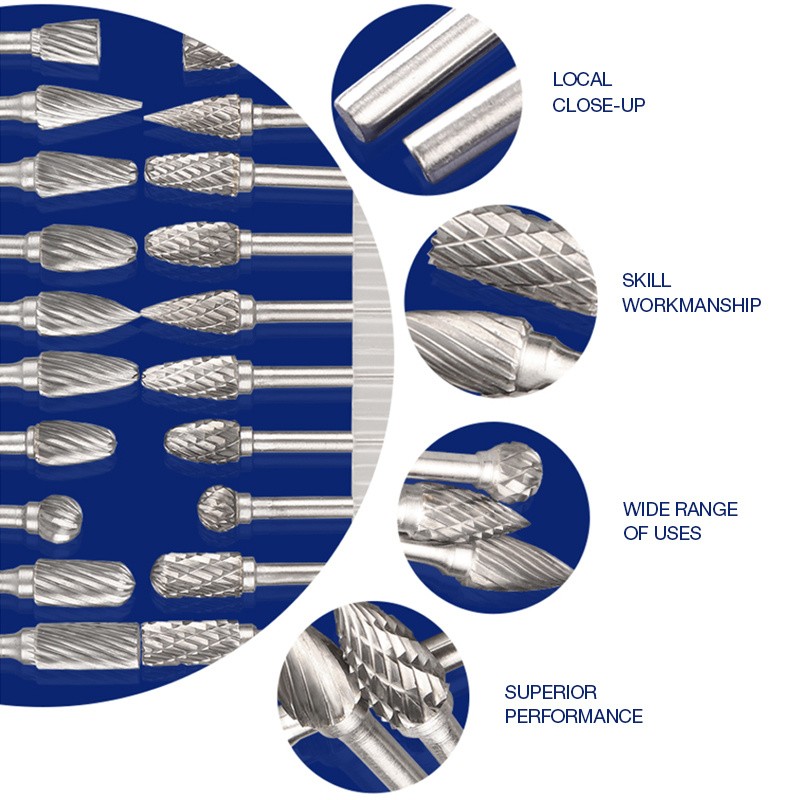 LOCAL
CLOSE-UP

SKILL
WORKMANSHIP

WIDE RANGE
OF USES

SUPERIOR
PERFORMANCE