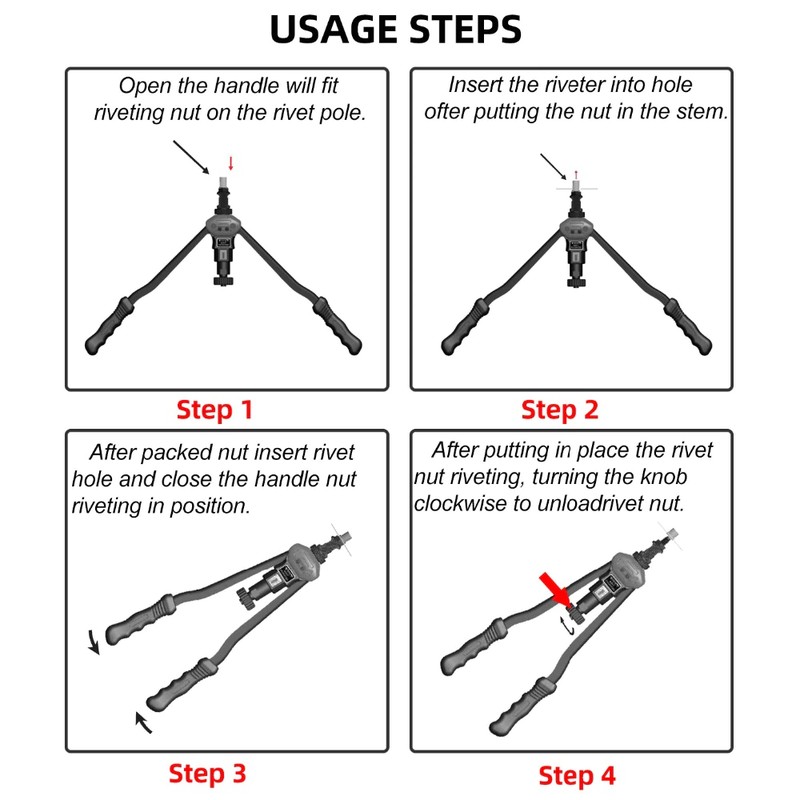 USAGE STEPS

Open the handle will fit riveting nut on the rivet pole.

Step 1

Insert the riveter into hole ofter putting the nut in the stem.

Step 2

After packed nut insert rivet hole and close the handle nut riveting in position.

Step 3

After putting in place the rivet nut riveting, turning the knob clockwise to unloadrivet nut.

Step 4