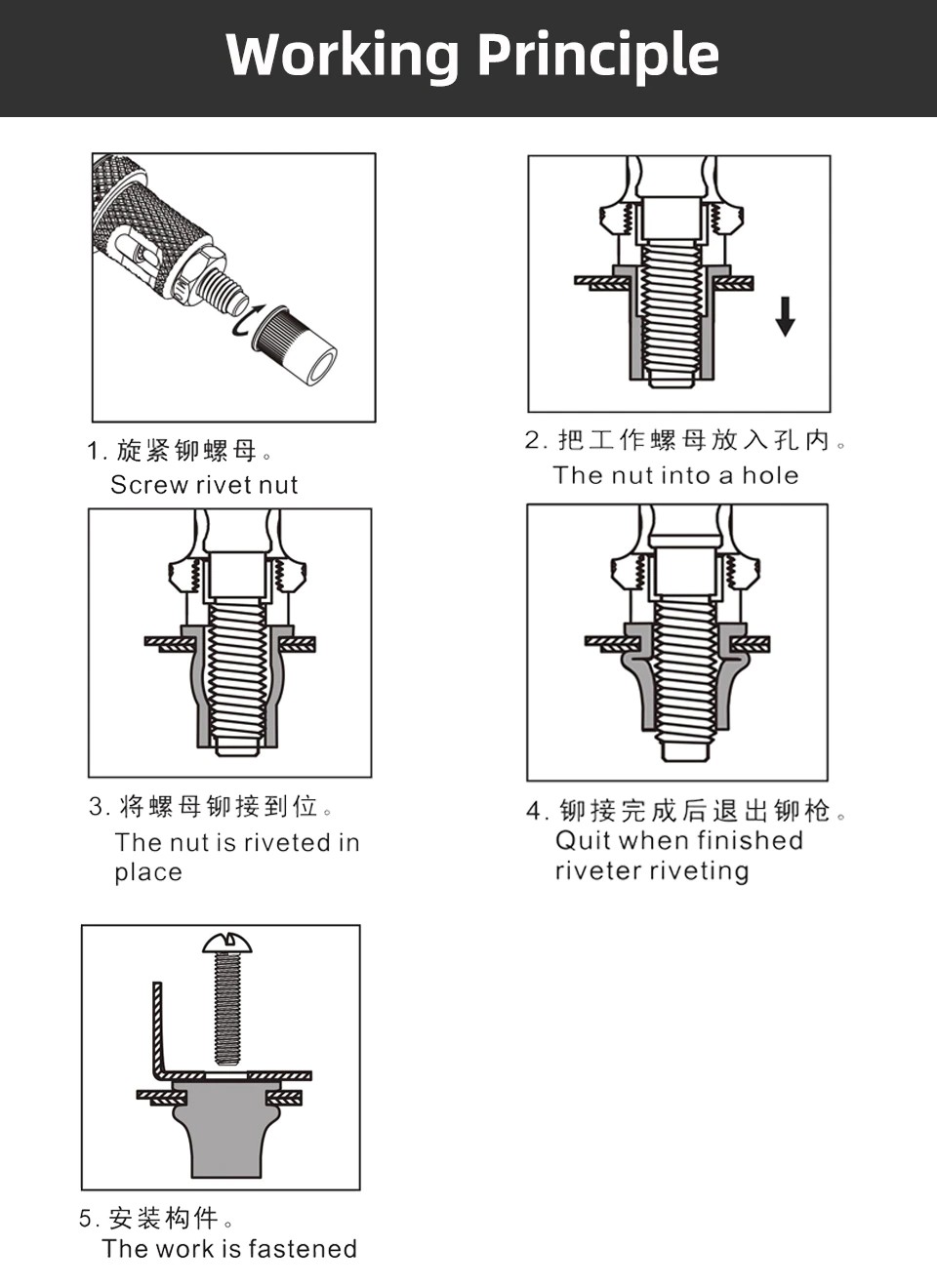 Working Principle

1. 旋紧铆螺母。
Screw rivet nut

2. 把工作螺母放入孔内。
The nut into a hole

3. 将螺母铆接到位。
The nut is riveted in place

4. 铆接完成后退出铆枪。
Quit when finished riveter riveting

5. 安装构件。
The work is fastened