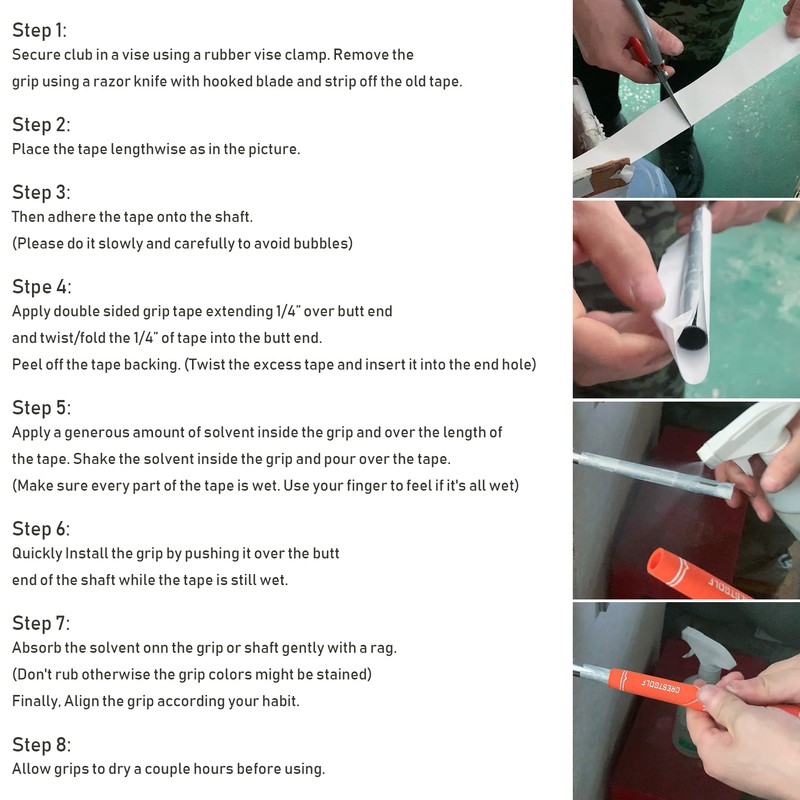 Step 1:
Secure club in a vise using a rubber vise clamp. Remove the grip using a razor knife with hooked blade and strip off the old tape.

Step 2:
Place the tape lengthwise as in the picture.

Step 3:
Then adhere the tape onto the shaft.
(Please do it slowly and carefully to avoid bubbles)

Stpe 4:
Apply double sided grip tape extending 1/4" over butt end and twist/fold the 1/4" of tape into the butt end.
Peel off the tape backing. (Twist the excess tape and insert it into the end hole)

Step 5:
Apply a generous amount of solvent inside the grip and over the length of the tape. Shake the solvent inside the grip and pour over the tape.
(Make sure every part of the tape is wet. Use your finger to feel if it's all wet)

Step 6:
Quickly Install the grip by pushing it over the butt end of the shaft while the tape is still wet.

Step 7:
Absorb the solvent onn the grip or shaft gently with a rag.
(Don't rub otherwise the grip colors might be stained)
Finally, Align the grip according your habit.

Step 8:
Allow grips to dry a couple hours before using.

CRESTGOLF

CRESTGOLF