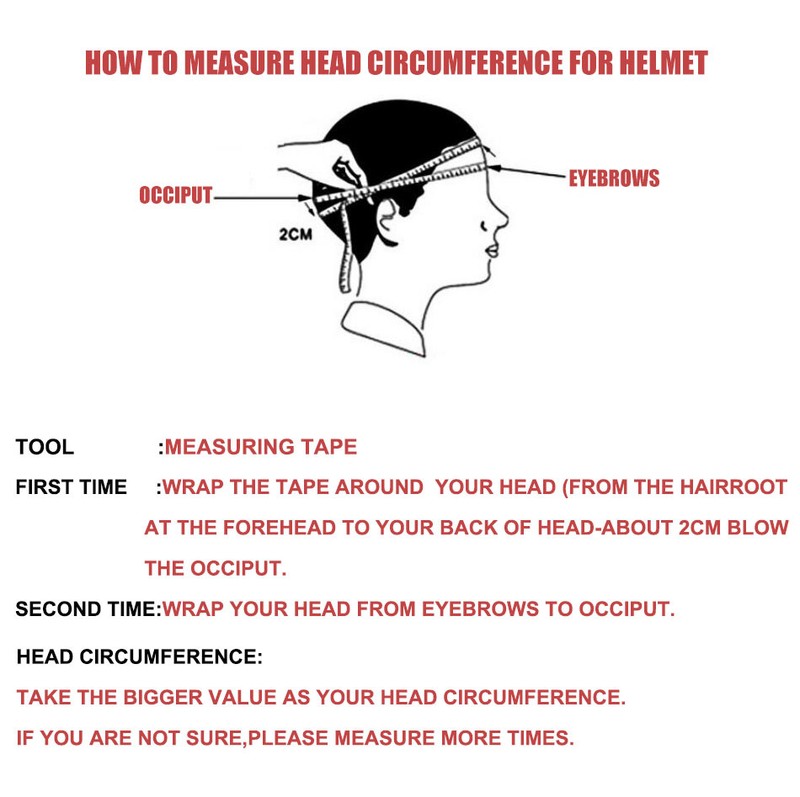 HOW TO MEASURE HEAD CIRCUMFERENCE FOR HELMET

OCCIPUT

EYEBROWS

2CM

TOOL :MEASURING TAPE

FIRST TIME :WRAP THE TAPE AROUND YOUR HEAD (FROM THE HAIRROOT AT THE FOREHEAD TO YOUR BACK OF HEAD-ABOUT 2CM BLOW THE OCCIPUT.

SECOND TIME:WRAP YOUR HEAD FROM EYEBROWS TO OCCIPUT.

HEAD CIRCUMFERENCE:

TAKE THE BIGGER VALUE AS YOUR HEAD CIRCUMFERENCE.

IF YOU ARE NOT SURE,PLEASE MEASURE MORE TIMES.