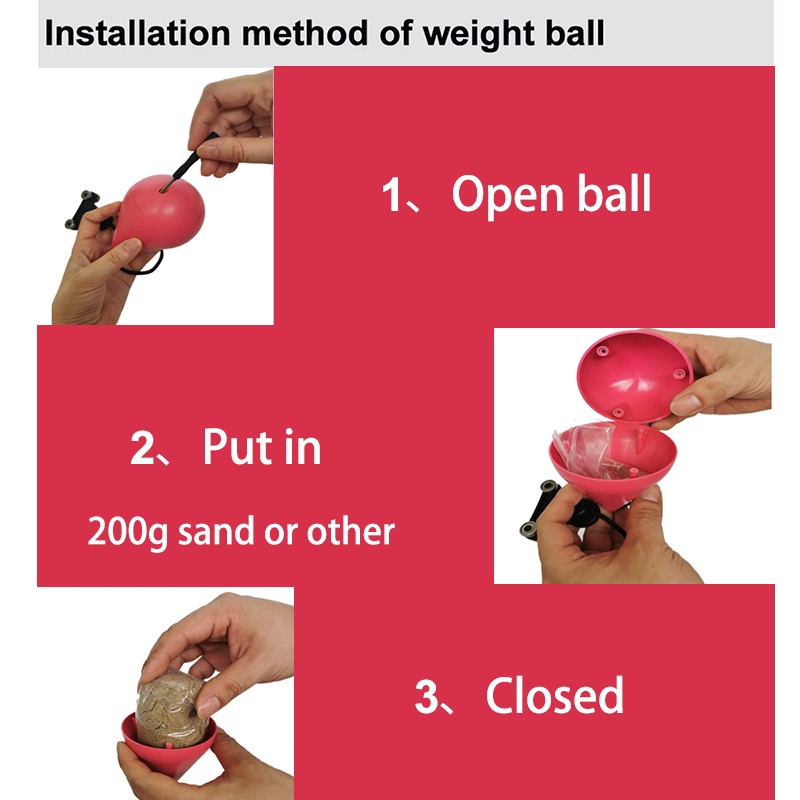 Installation method of weight ball

1、Open ball

2、Put in

200g sand or other

3、Closed