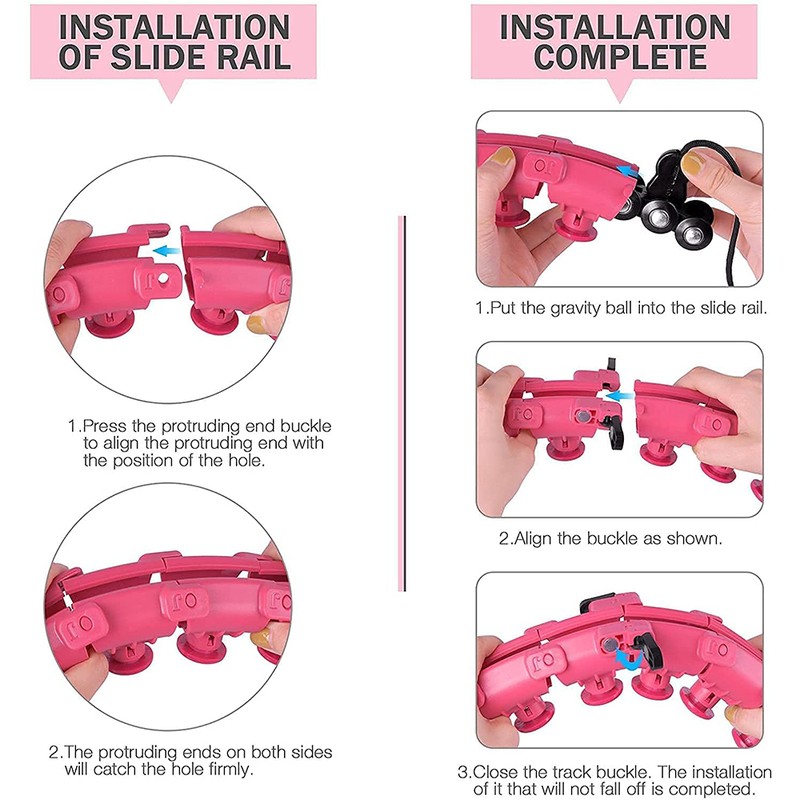 INSTALLATION OF SLIDE RAIL

1.Press the protruding end buckle to align the protruding end with the position of the hole.

2.The protruding ends on both sides will catch the hole firmly.

INSTALLATION COMPLETE

1.Put the gravity ball into the slide rail.

2.Align the buckle as shown.

3.Close the track buckle. The installation of it that will not fall off is completed.