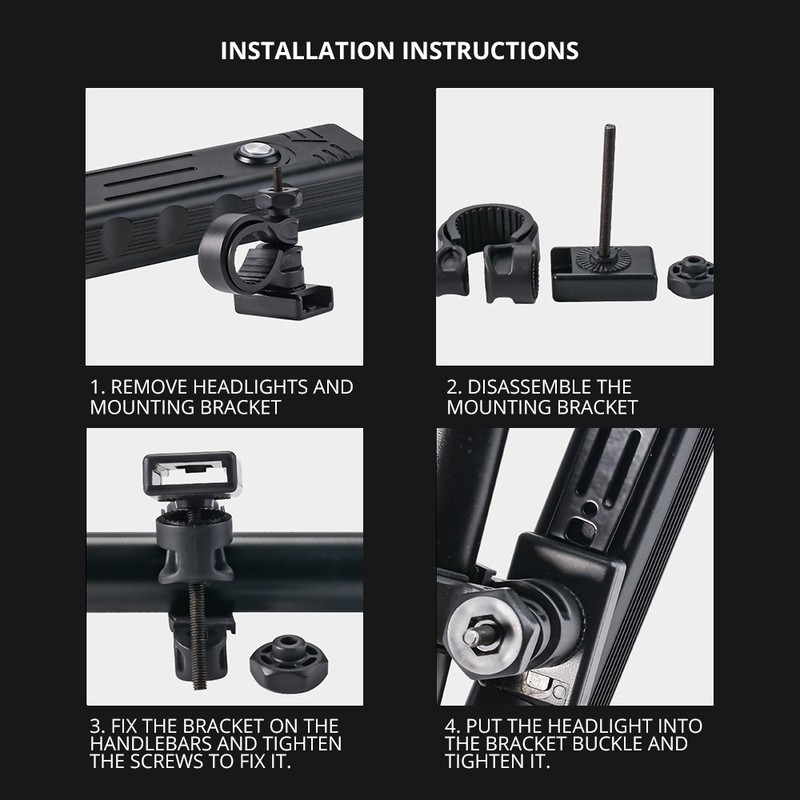 INSTALLATION INSTRUCTIONS

1. REMOVE HEADLIGHTS AND MOUNTING BRACKET

2. DISASSEMBLE THE MOUNTING BRACKET

3. FIX THE BRACKET ON THE HANDLEBARS AND TIGHTEN THE SCREWS TO FIX IT.

4. PUT THE HEADLIGHT INTO THE BRACKET BUCKLE AND TIGHTEN IT.