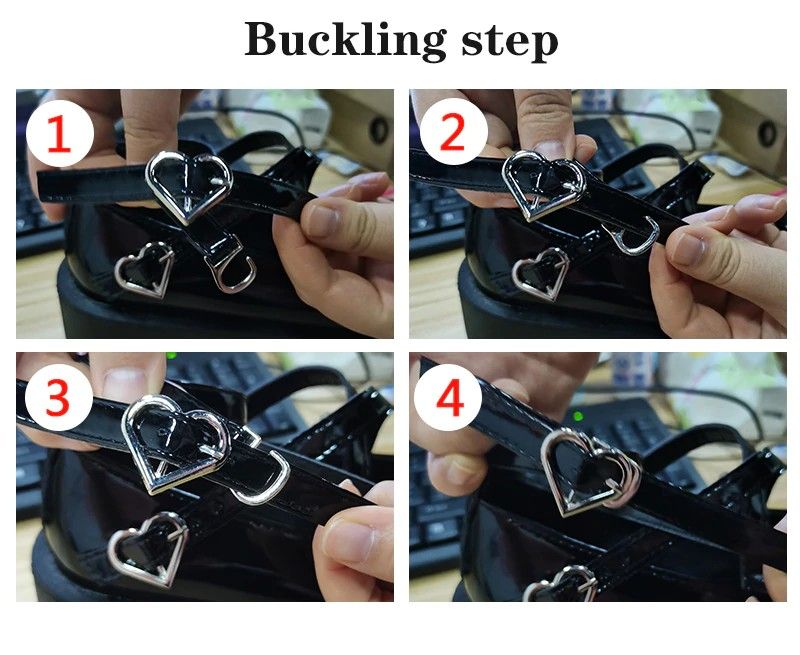 Buckling step

1

2

3

4