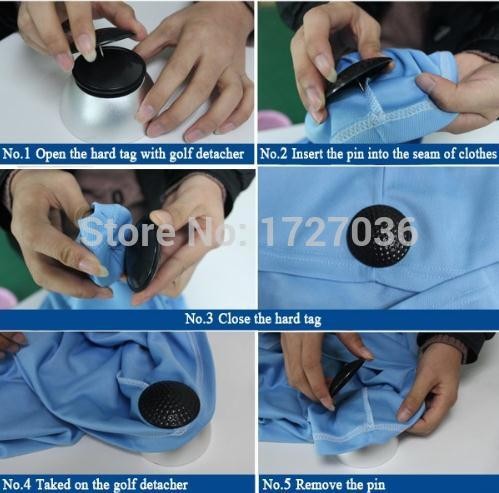 No.1 Open the hard tag with golf detacher

No.2 Insert the pin into the seam of clothes

Store No: 1727036

No.3 Close the hard tag

No.4 Taked on the golf detacher

No.5 Remove the pin