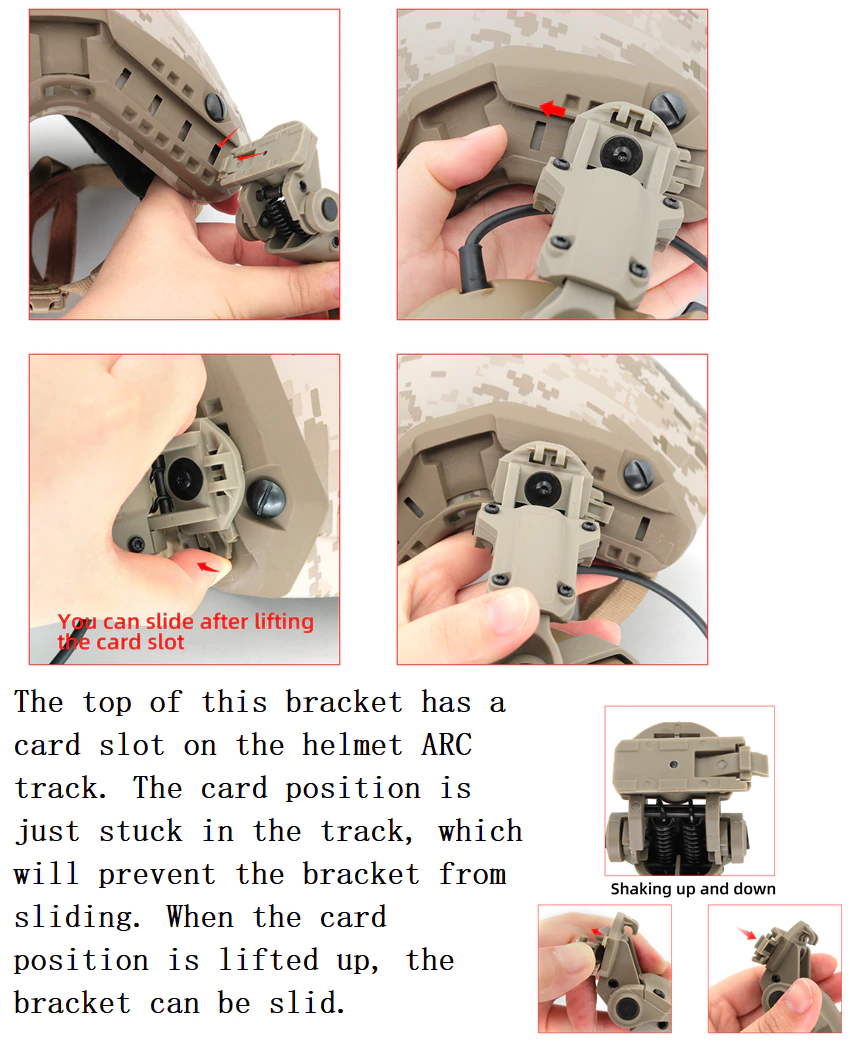 You can slide after lifting the card slot

The top of this bracket has a card slot on the helmet ARC track. The card position is just stuck in the track, which will prevent the bracket from sliding. When the card position is lifted up, the bracket can be slid.

Shaking up and down