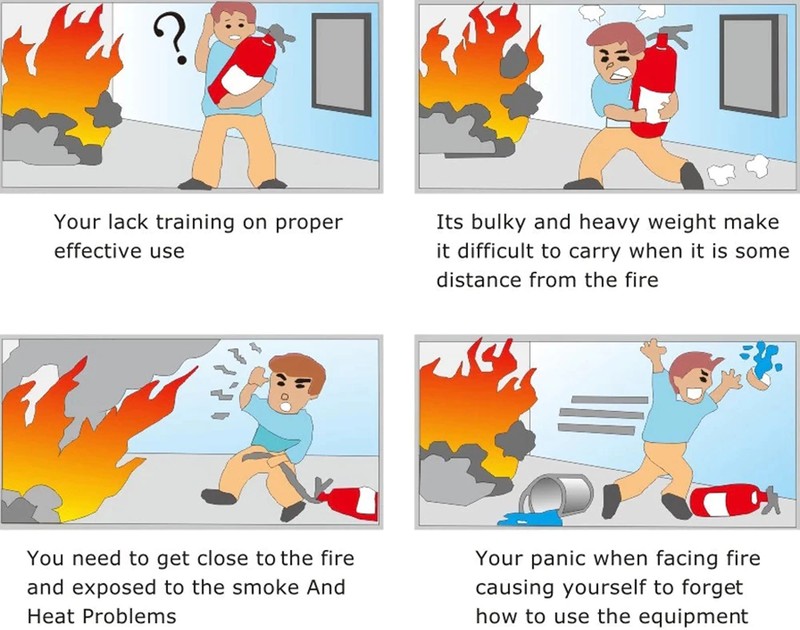 ?

Your lack training on proper effective use

Its bulky and heavy weight make it difficult to carry when it is some distance from the fire

You need to get close to the fire and exposed to the smoke And Heat Problems

Your panic when facing fire causing yourself to forget how to use the equipment