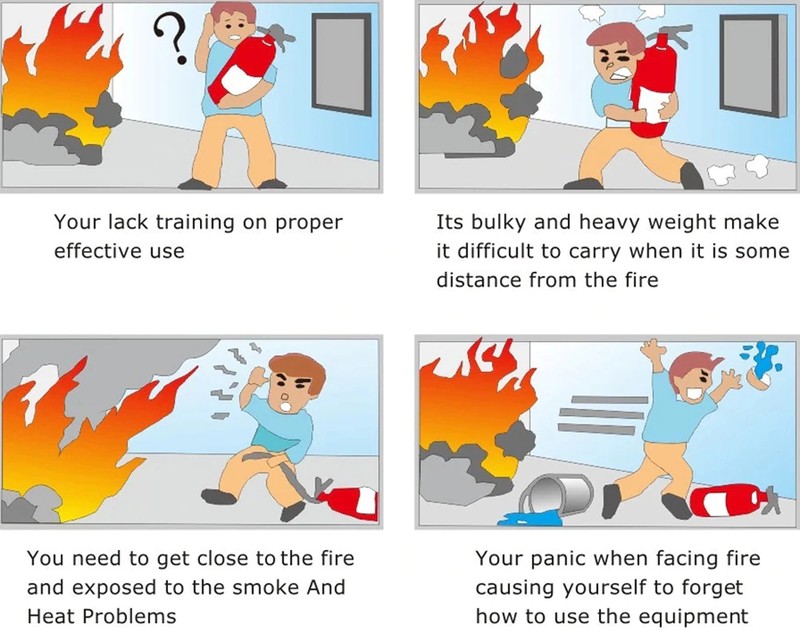 ?

Your lack training on proper effective use

Its bulky and heavy weight make it difficult to carry when it is some distance from the fire

You need to get close to the fire and exposed to the smoke And Heat Problems

Your panic when facing fire causing yourself to forget how to use the equipment