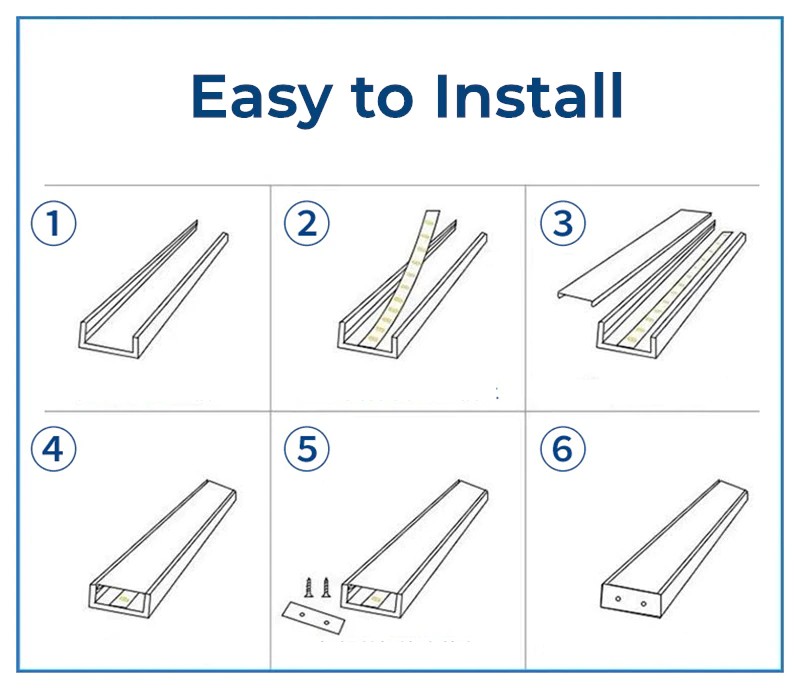 Easy to Install

1

2

3

4

5

6