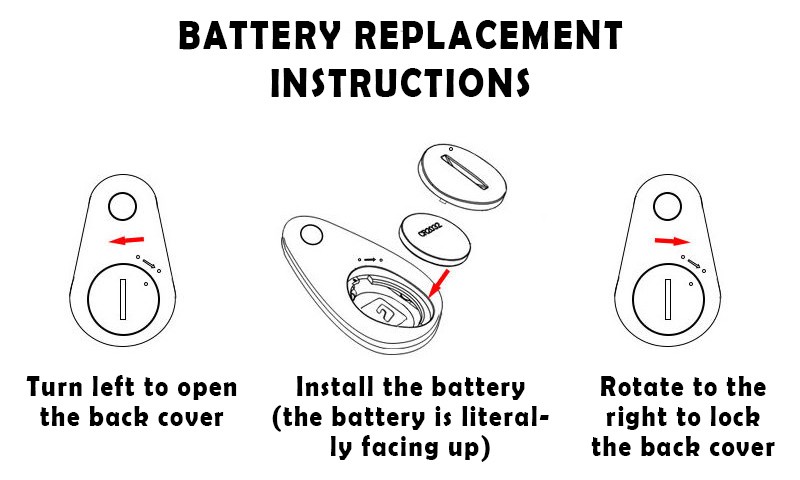 BATTERY REPLACEMENT INSTRUCTIONS

CR2032

Turn left to open the back cover

Install the battery (the battery is literally facing up)

Rotate to the right to lock the back cover