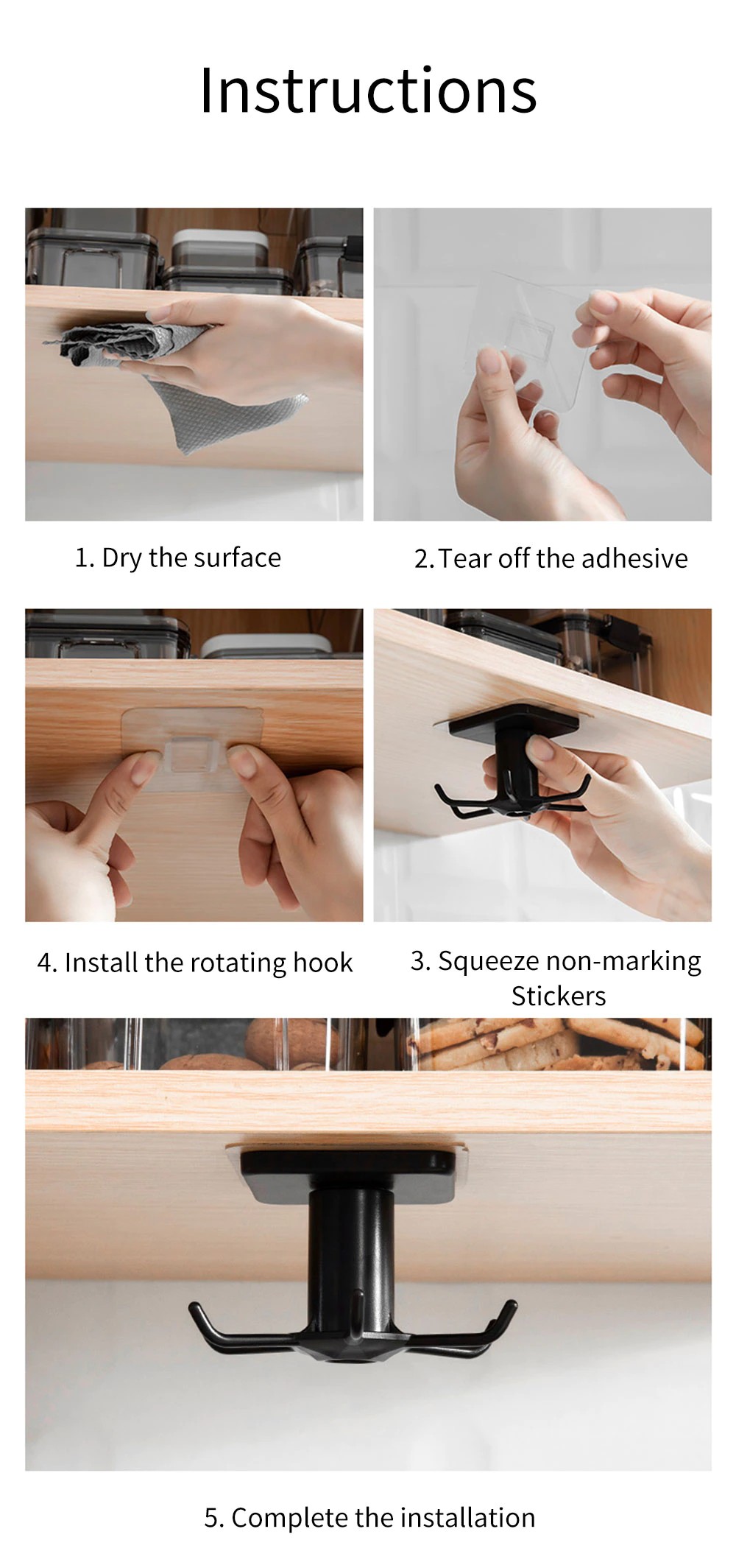 Instructions

1. Dry the surface

2.Tear off the adhesive

4. Install the rotating hook

3. Squeeze non-marking Stickers

5. Complete the installation