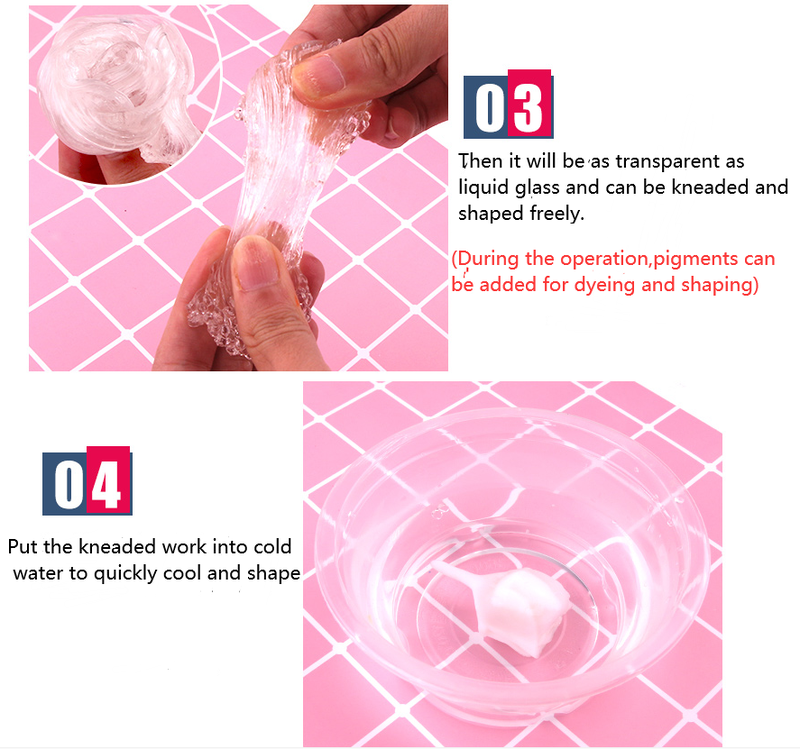 03

Then it will be as transparent as liquid glass and can be kneaded and shaped freely.

(During the operation,pigments can be added for dyeing and shaping)

04

Put the kneaded work into cold water to quickly cool and shape