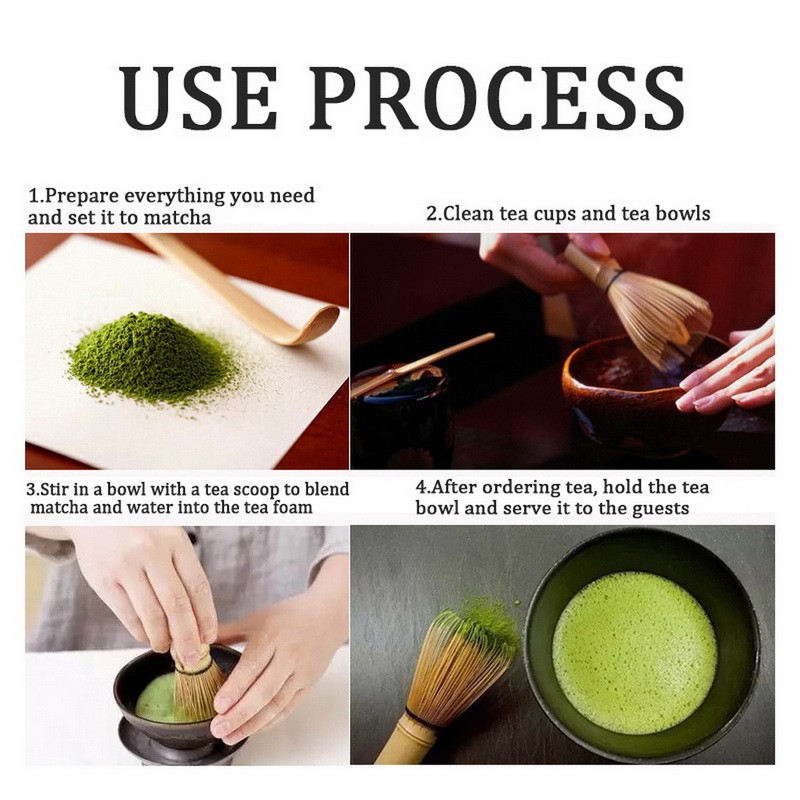 USE PROCESS

1.Prepare everything you need and set it to matcha

2.Clean tea cups and tea bowls

3.Stir in a bowl with a tea scoop to blend matcha and water into the tea foam

4.After ordering tea, hold the tea bowl and serve it to the guests