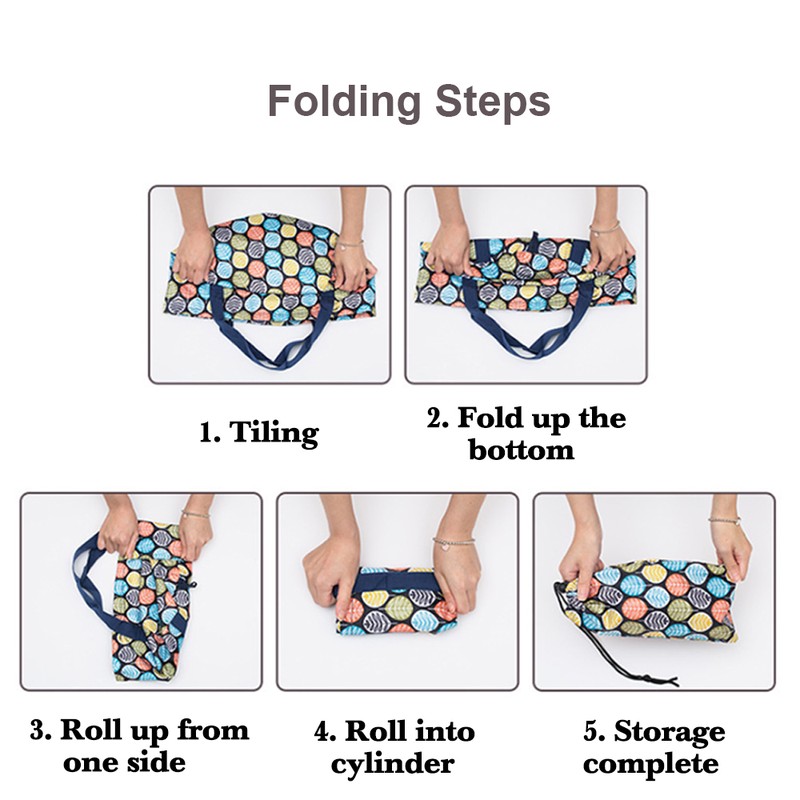 Folding Steps

1. Tiling

2. Fold up the bottom

3. Roll up from one side

4. Roll into cylinder

5. Storage complete