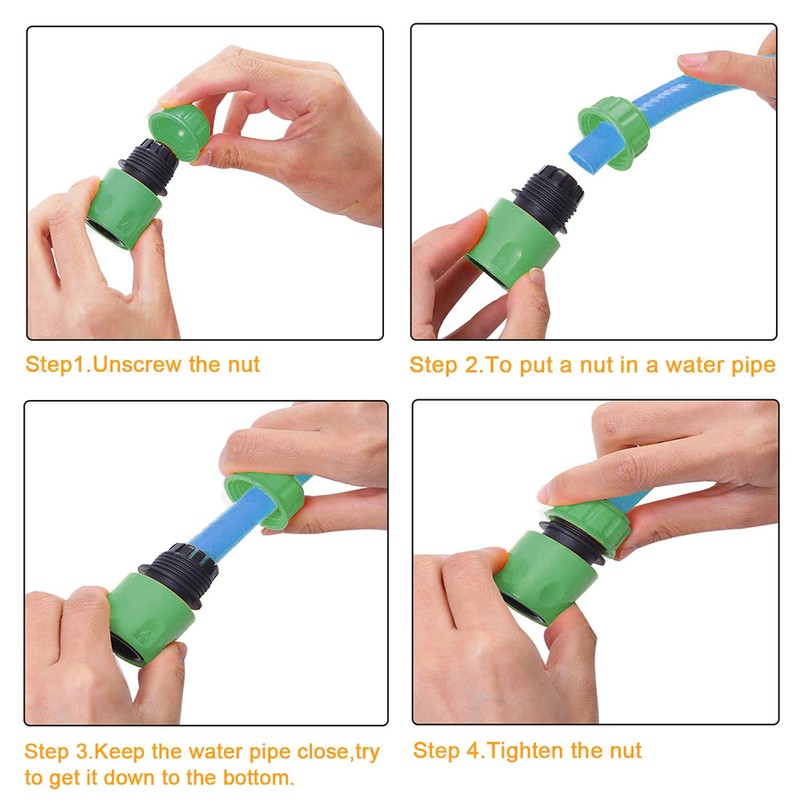 Step1.Unscrew the nut

Step 2.To put a nut in a water pipe

Step 3.Keep the water pipe close,try to get it down to the bottom.

Step 4.Tighten the nut