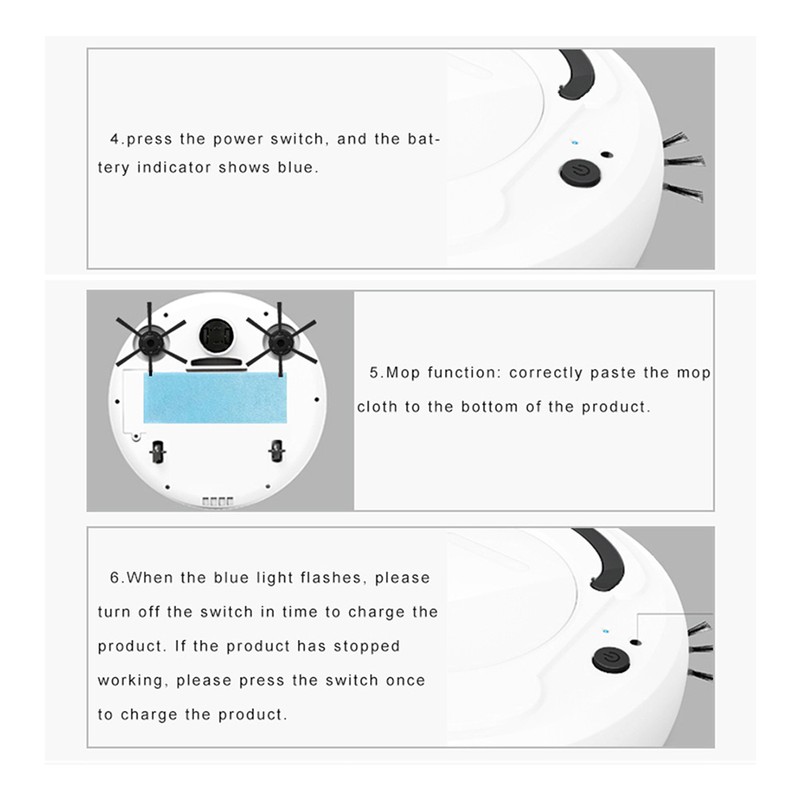 4.press the power switch, and the battery indicator shows blue.

5.Mop function: correctly paste the mop cloth to the bottom of the product.

6.When the blue light flashes, please turn off the switch in time to charge the product. If the product has stopped working, please press the switch once to charge the product.