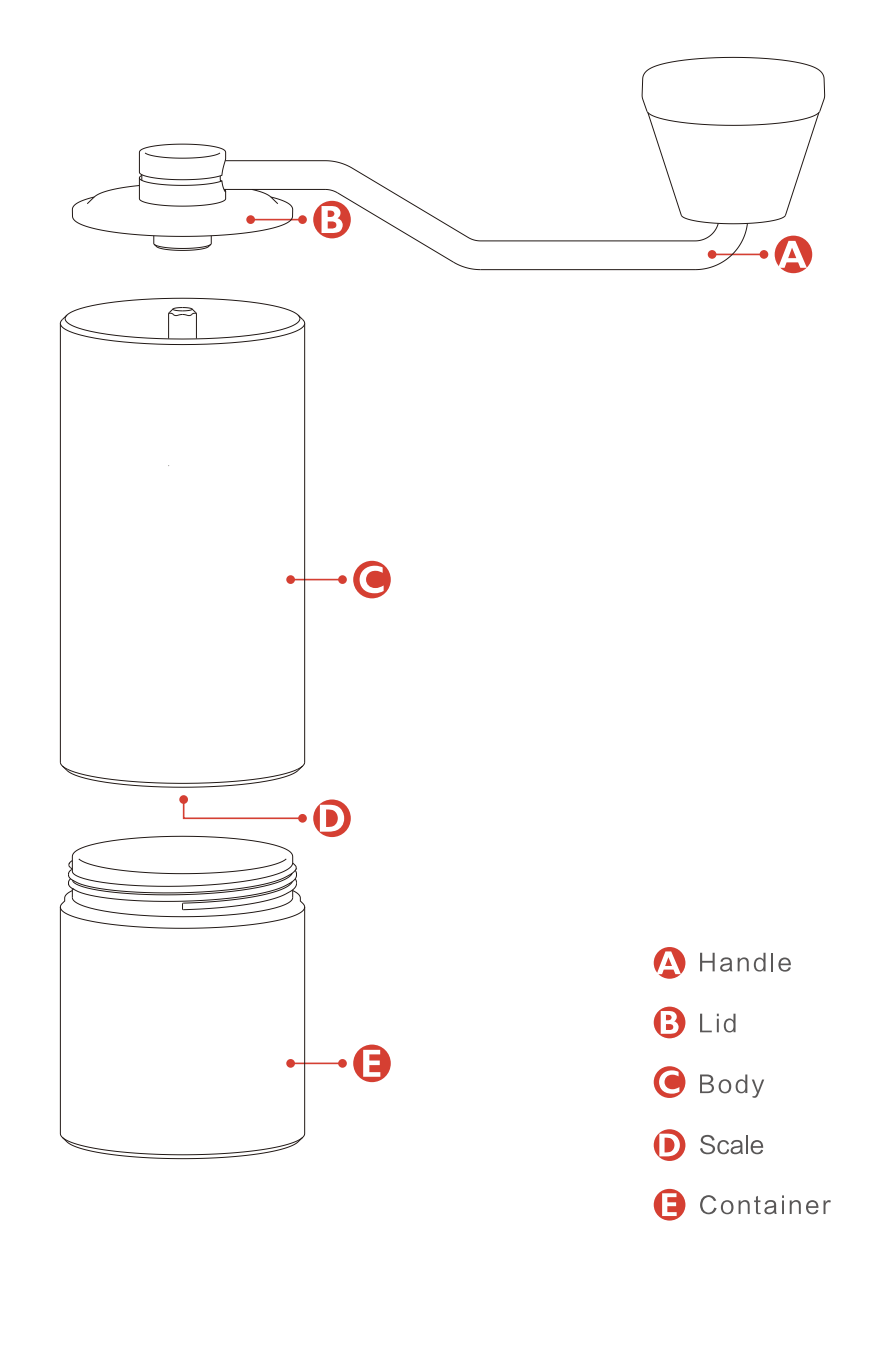 B
A
C
D
E

A Handle
B Lid
C Body
D Scale
E Container