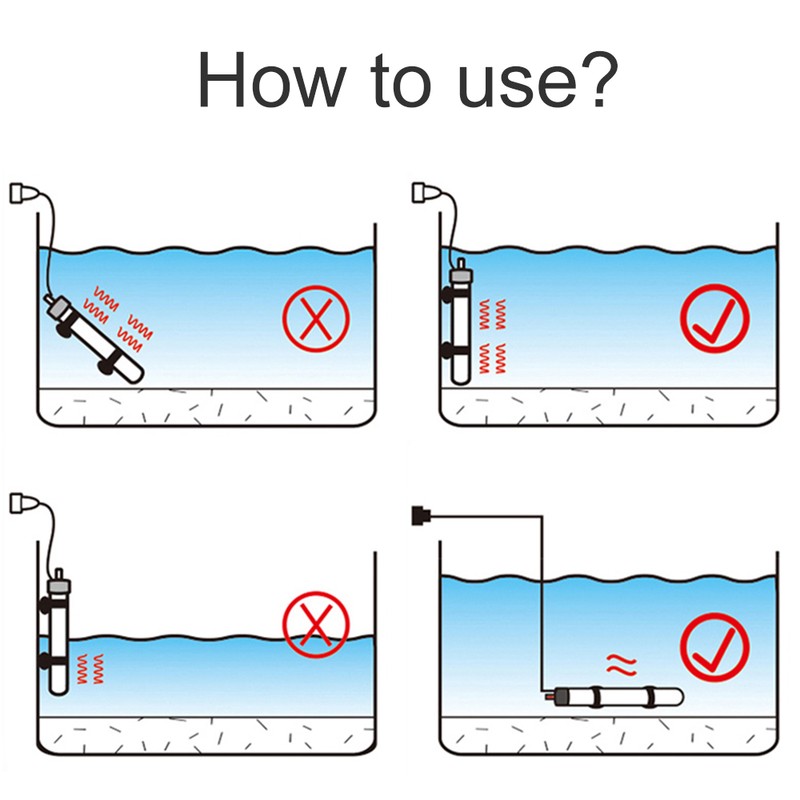 How to use?