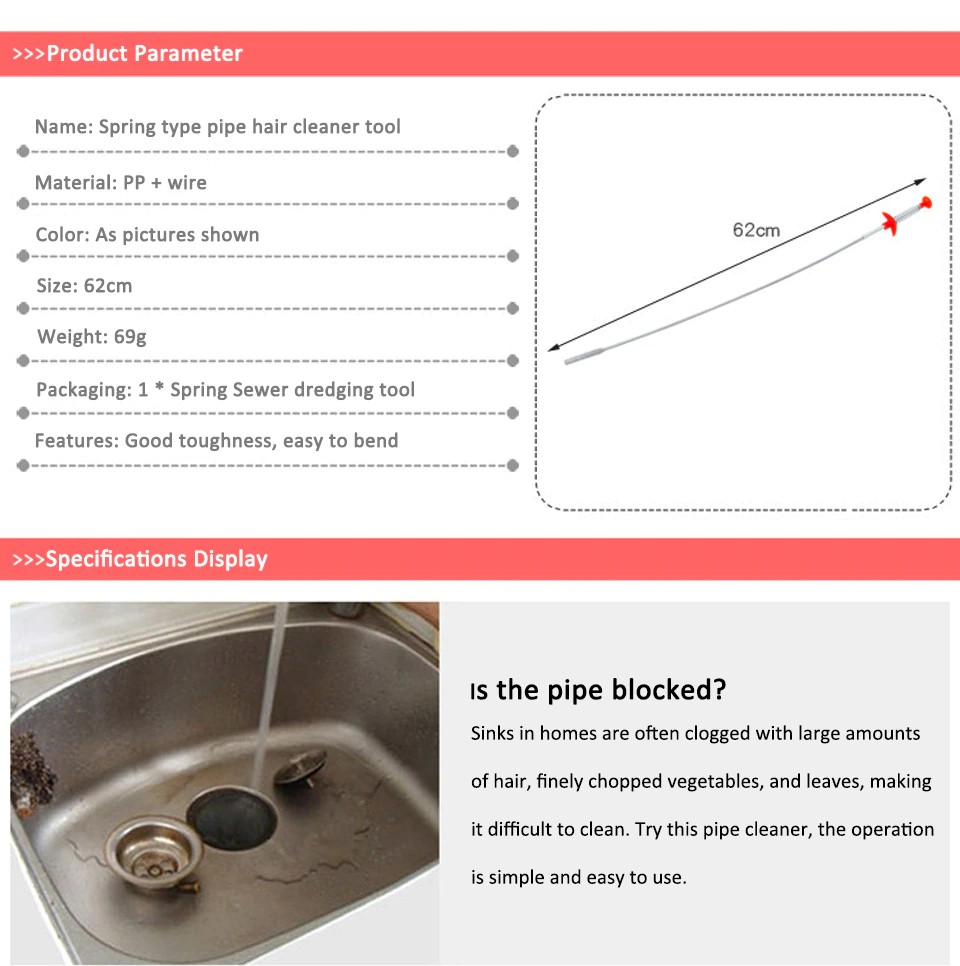 >>>Product Parameter

Name: Spring type pipe hair cleaner tool

Material: PP + wire

Color: As pictures shown

Size: 62cm

Weight: 69g

Packaging: 1 * Spring Sewer dredging tool

Features: Good toughness, easy to bend

62cm

>>>Specifications Display

Is the pipe blocked?

Sinks in homes are often clogged with large amounts of hair, finely chopped vegetables, and leaves, making it difficult to clean. Try this pipe cleaner, the operation is simple and easy to use.