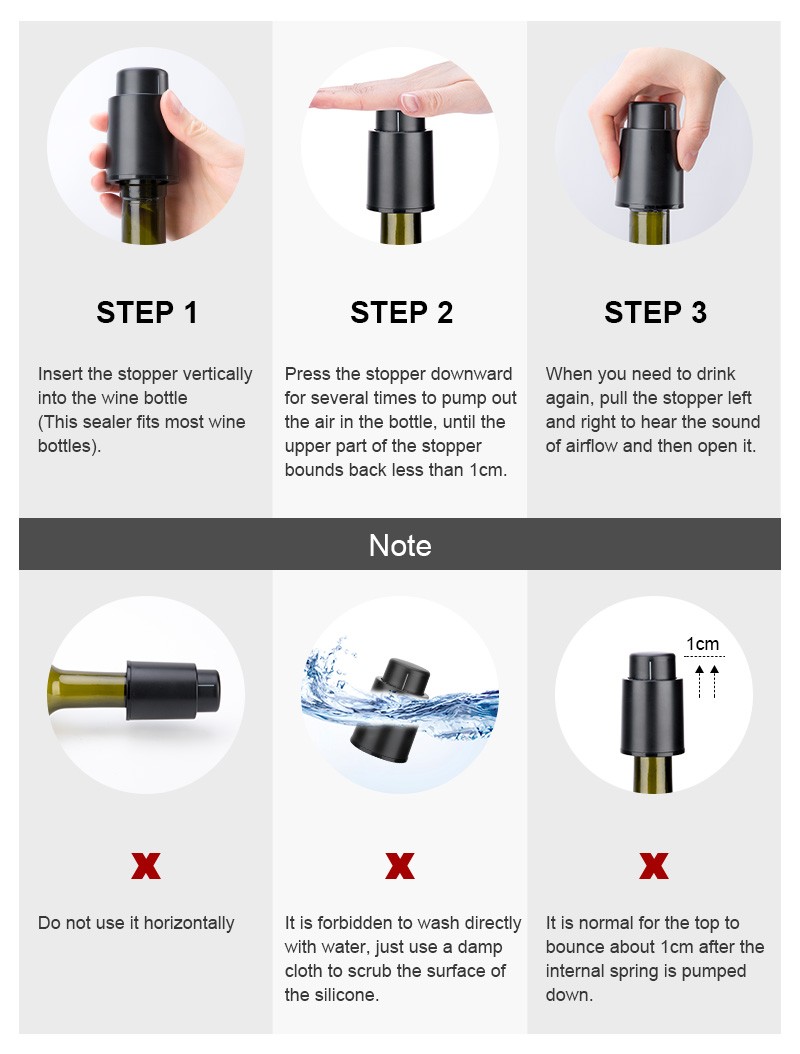 STEP 1

Insert the stopper vertically into the wine bottle (This sealer fits most wine bottles).

STEP 2

Press the stopper downward for several times to pump out the air in the bottle, until the upper part of the stopper bounds back less than 1cm.

STEP 3

When you need to drink again, pull the stopper left and right to hear the sound of airflow and then open it.

Note

X

Do not use it horizontally

X

It is forbidden to wash directly with water, just use a damp cloth to scrub the surface of the silicone.

1cm

X

It is normal for the top to bounce about 1cm after the internal spring is pumped down.