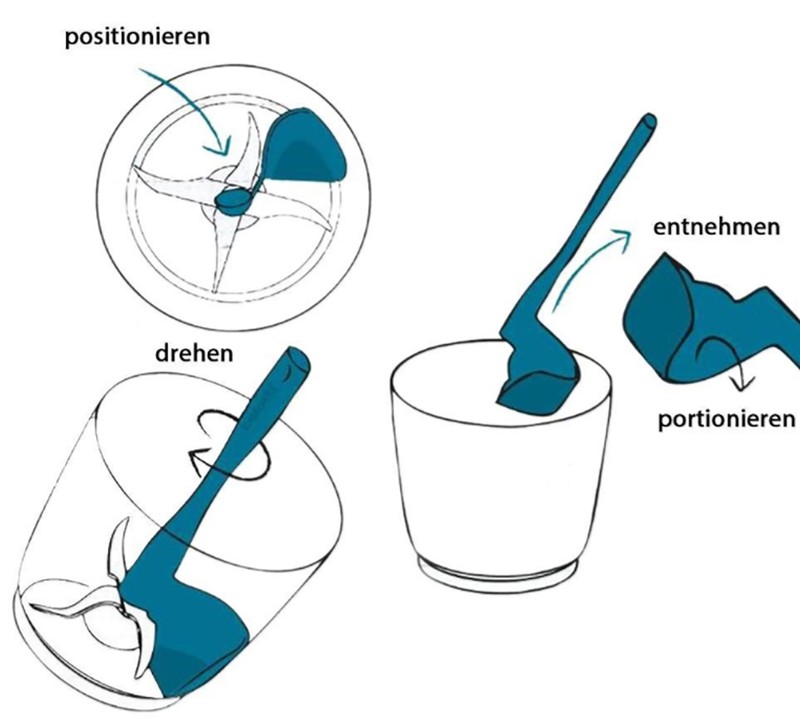 positionieren

drehen

entnehmen

portionieren