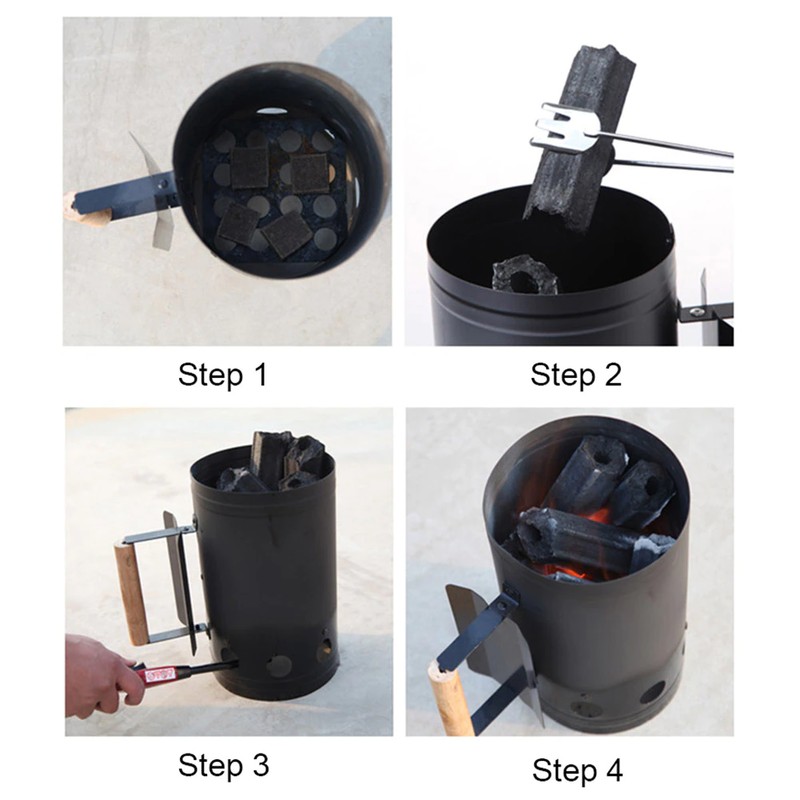 Step 1

Step 2

Step 3

Step 4