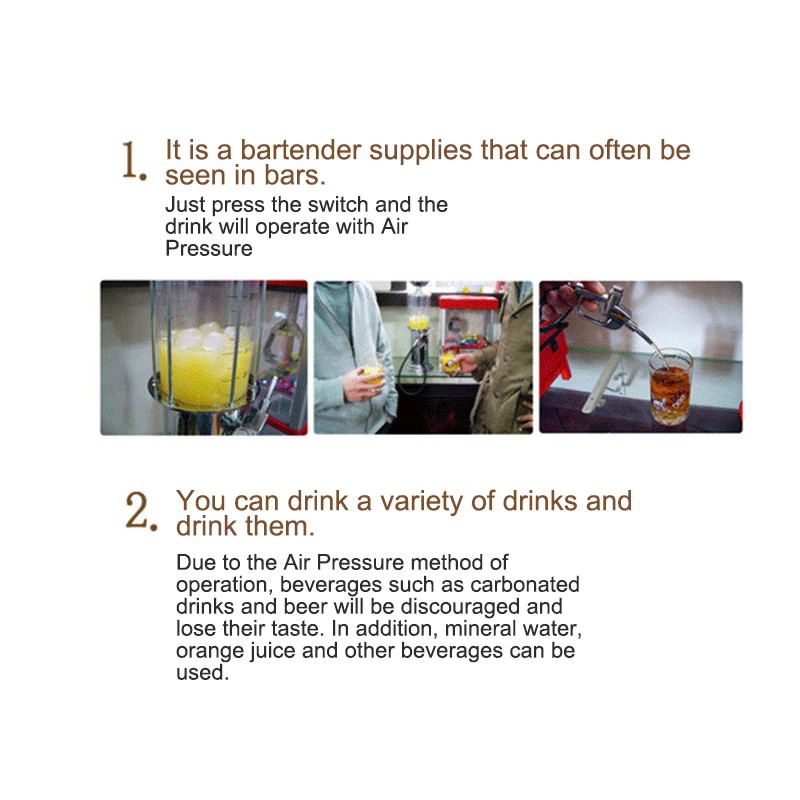 1. It is a bartender supplies that can often be seen in bars.

Just press the switch and the drink will operate with Air Pressure

2. You can drink a variety of drinks and drink them.

Due to the Air Pressure method of operation, beverages such as carbonated drinks and beer will be discouraged and lose their taste. In addition, mineral water, orange juice and other beverages can be used.